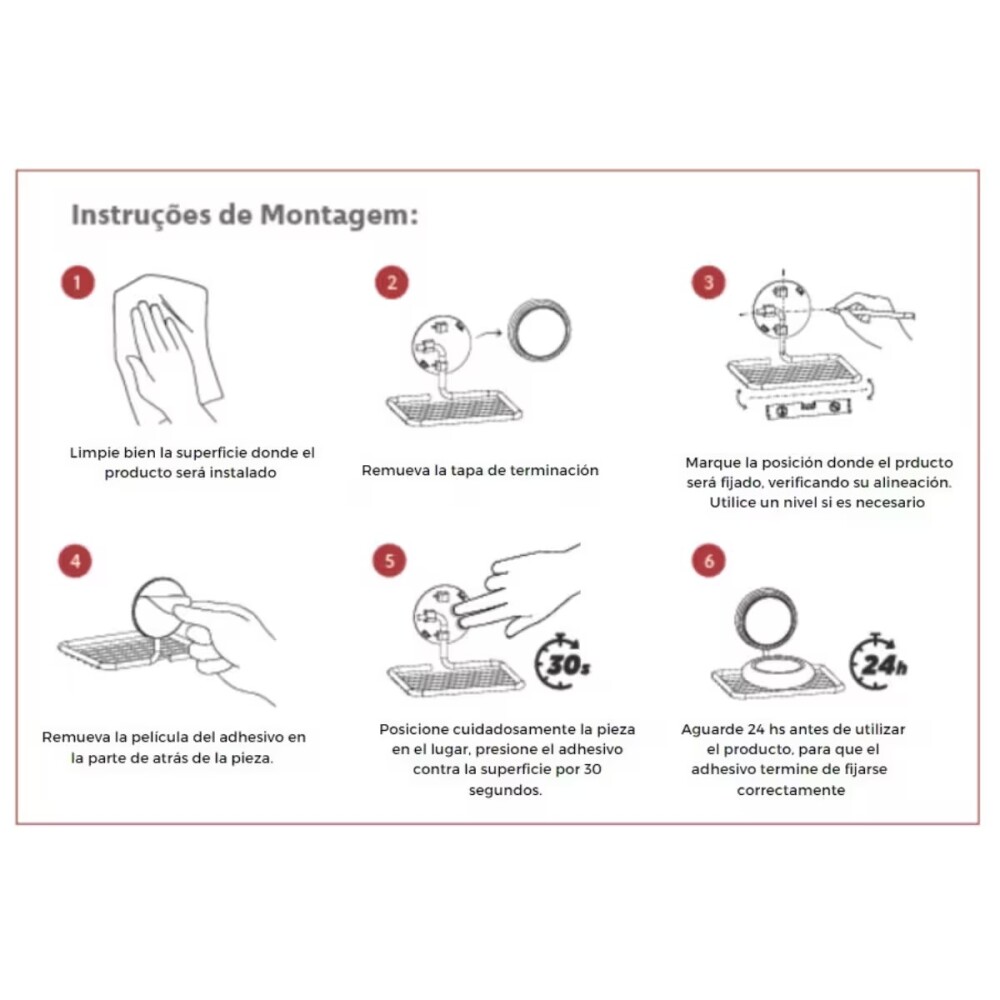 Instruções de Montagem:

1

Limpie bien la superficie donde el producto será instalado

2

Remueva la tapa de terminación

3

Marque la posición donde el prducto será fijado, verificando su alineación. Utilice un nivel si es necesario

4

Remueva la película del adhesivo en la parte de atrás de la pieza.

5

30s

Posicione cuidadosamente la pieza en el lugar, presione el adhesivo contra la superficie por 30 segundos.

6

24h

Aguarde 24 hs antes de utilizar el producto, para que el adhesivo termine de fijarse correctamente