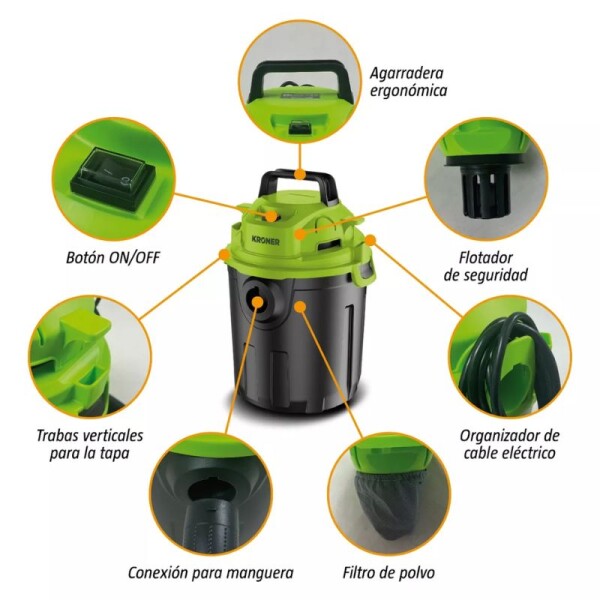 Agarradera ergonómica

Botón ON/OFF

KRONER

Flotador de seguridad

Trabas verticales para la tapa

Organizador de cable eléctrico

Conexión para manguera

Filtro de polvo