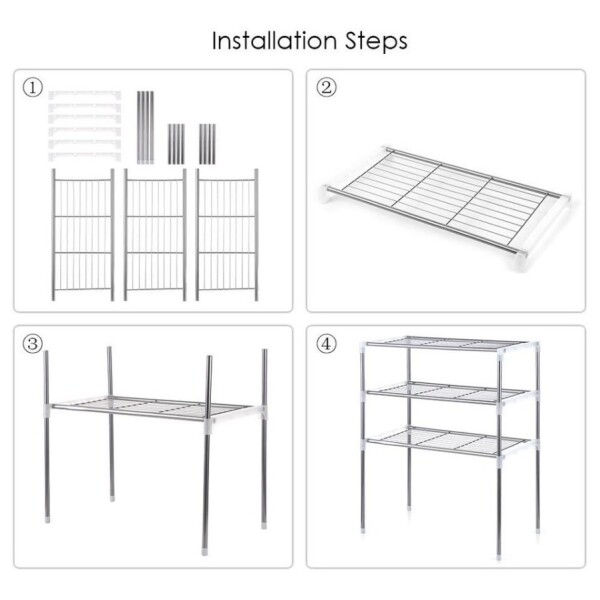 Installation Steps

①

②

③

④