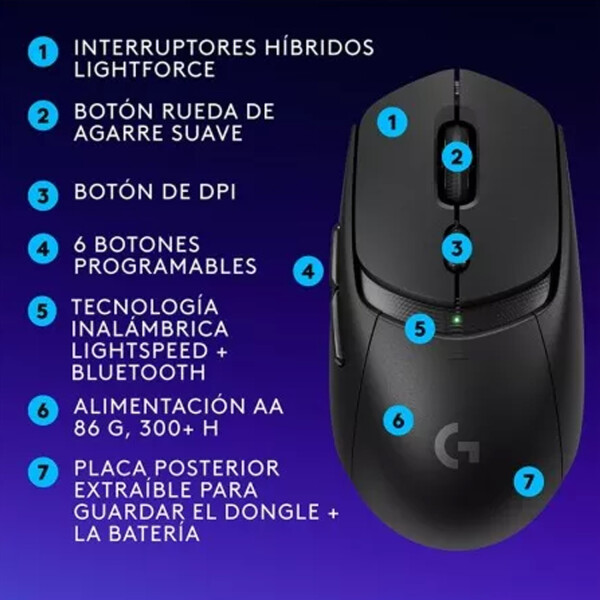 1 INTERRUPTORES HÍBRIDOS LIGHTFORCE

2 BOTÓN RUEDA DE AGARRE SUAVE

3 BOTÓN DE DPI

4 6 BOTONES PROGRAMABLES

5 TECNOLOGÍA INALÁMBRICA LIGHTSPEED + BLUETOOTH

6 ALIMENTACIÓN AA 86 G, 300+ H

7 PLACA POSTERIOR EXTRAÍBLE PARA GUARDAR EL DONGLE + LA BATERÍA

1

2

3

4

5

6

G

7