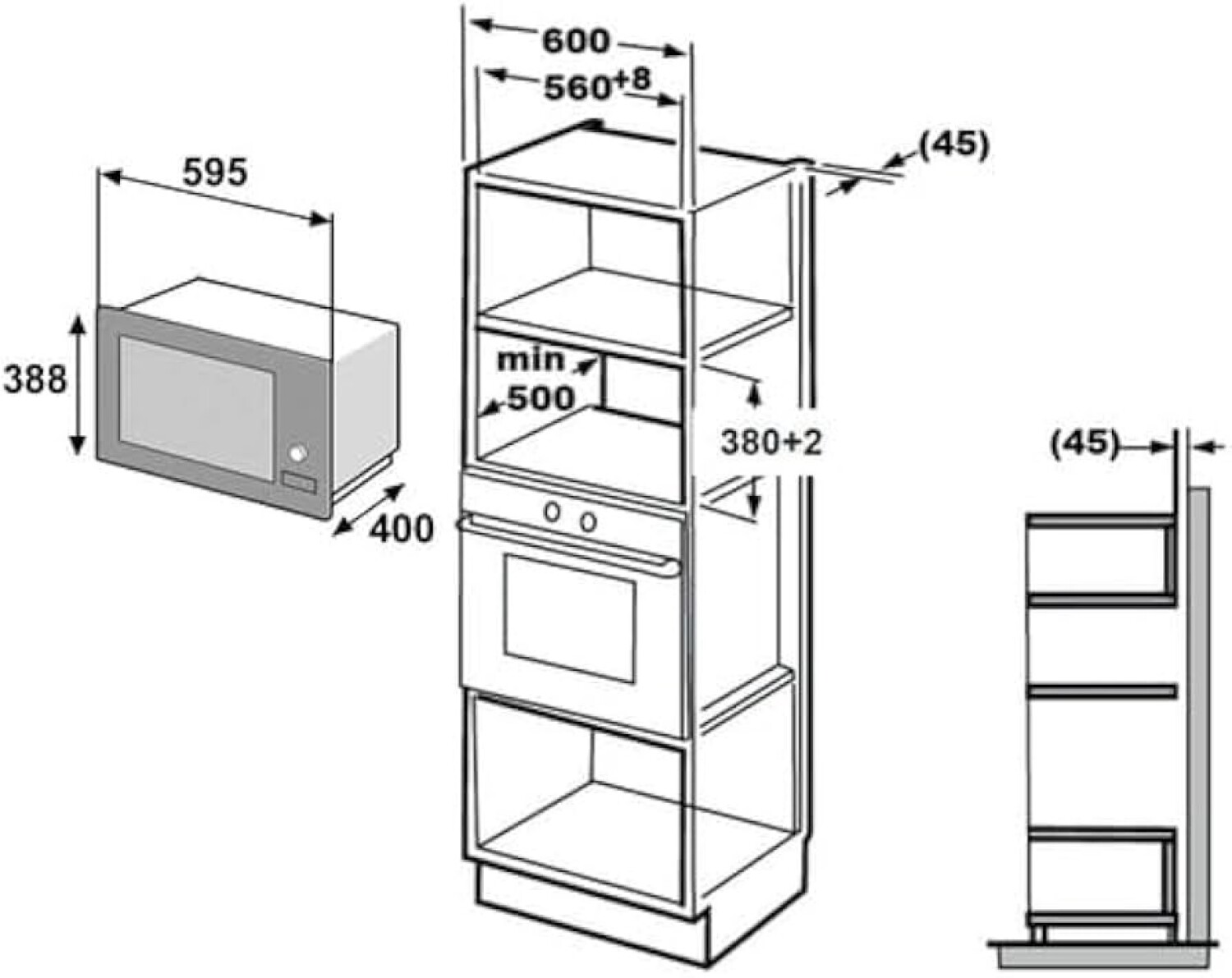 595

388

400

600

$560^{+8}$

(45)

min

500

380+2

(45)