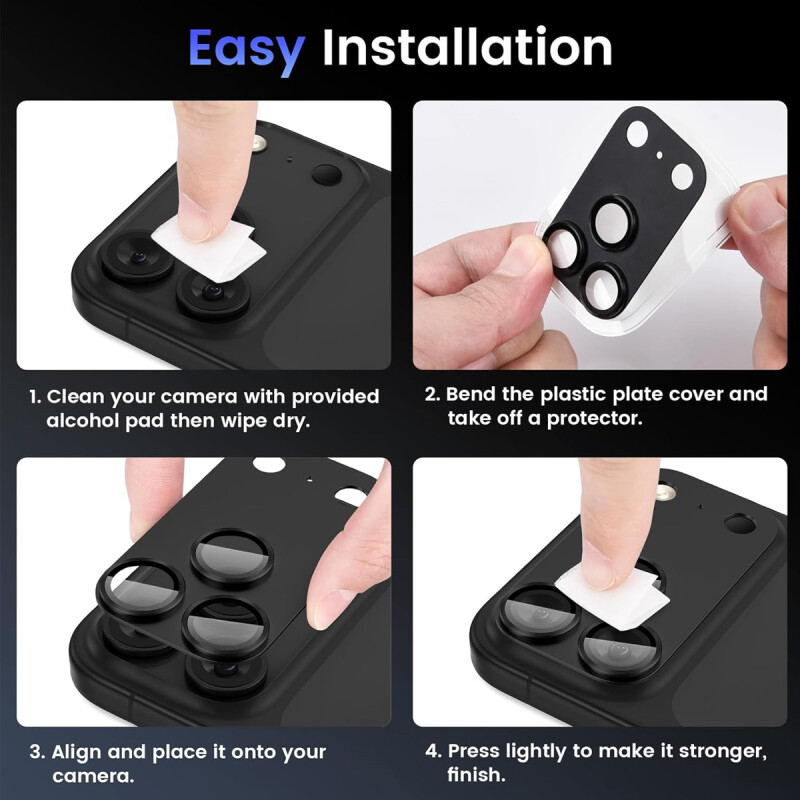 Easy Installation

1. Clean your camera with provided alcohol pad then wipe dry.

2. Bend the plastic plate cover and take off a protector.

3. Align and place it onto your camera.

4. Press lightly to make it stronger, finish.