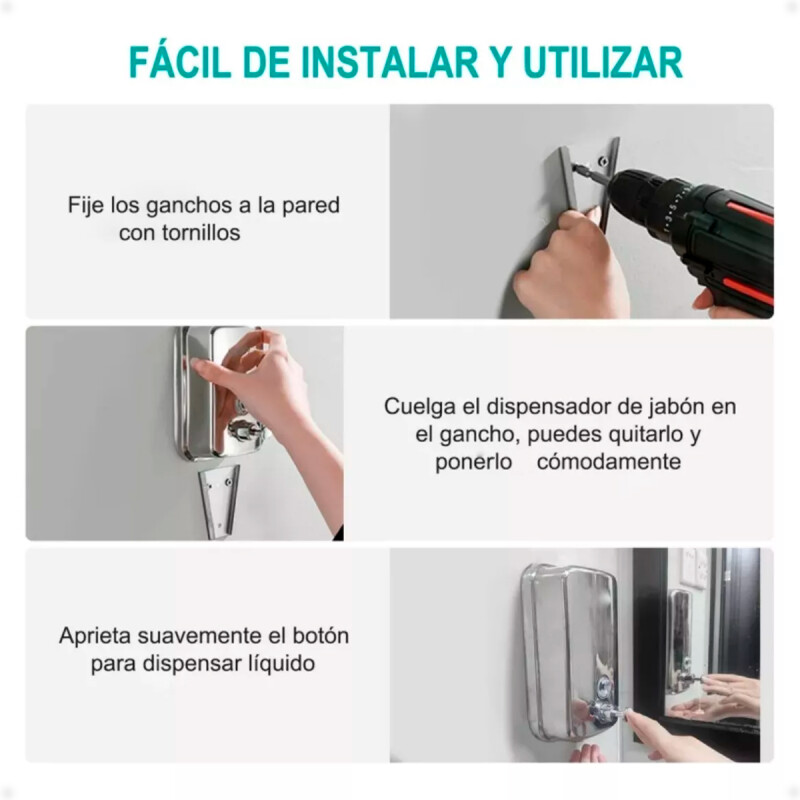 FÁCIL DE INSTALAR Y UTILIZAR

Fije los ganchos a la pared con tornillos

Cuelga el dispensador de jabón en el gancho, puedes quitarlo y ponerlo cómodamente

Aprieta suavemente el botón para dispensar líquido