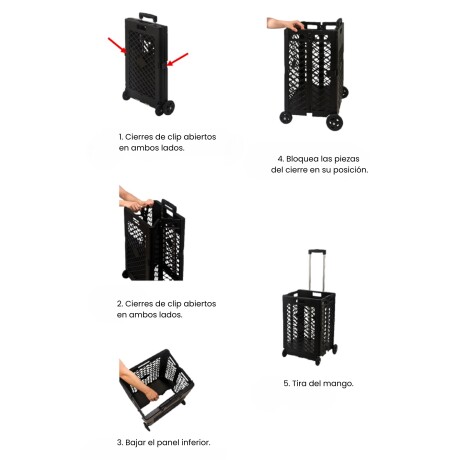 1. Cierres de clip abiertos en ambos lados.

2. Cierres de clip abiertos en ambos lados.

3. Bajar el panel inferior.

4. Bloquea las piezas del cierre en su posición.

5. Tira del mango.