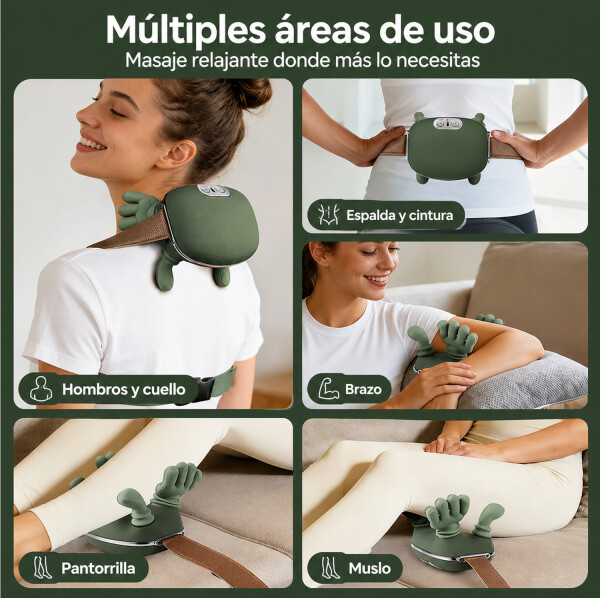 Múltiples áreas de uso
Masaje relajante donde más lo necesitas

Hombros y cuello

Espalda y cintura

Brazo

Pantorrilla

Muslo