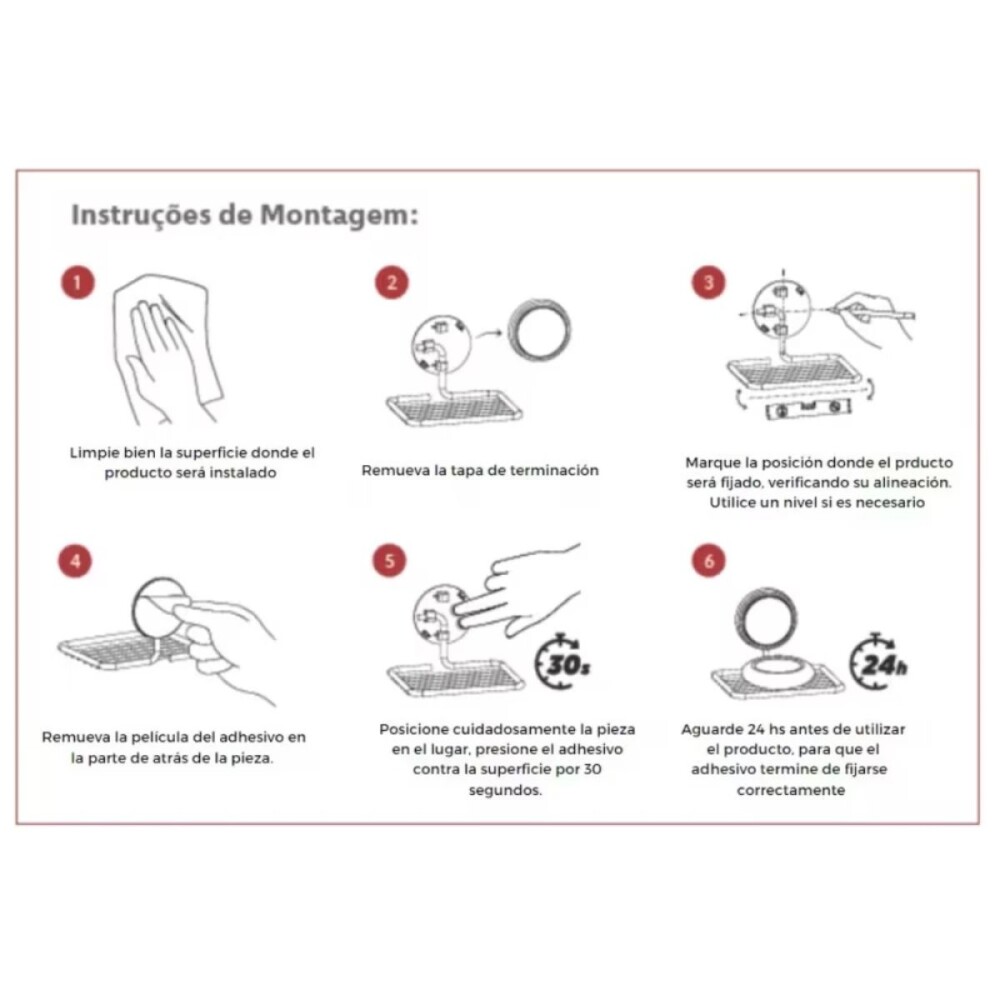 Instruções de Montagem:

1

Limpie bien la superficie donde el producto será instalado

2

Remueva la tapa de terminación

3

Marque la posición donde el prducto será fijado, verificando su alineación. Utilice un nivel si es necesario

4

Remueva la película del adhesivo en la parte de atrás de la pieza.

5

30s

Posicione cuidadosamente la pieza en el lugar, presione el adhesivo contra la superficie por 30 segundos.

6

24h

Aguarde 24 hs antes de utilizar el producto, para que el adhesivo termine de fijarse correctamente