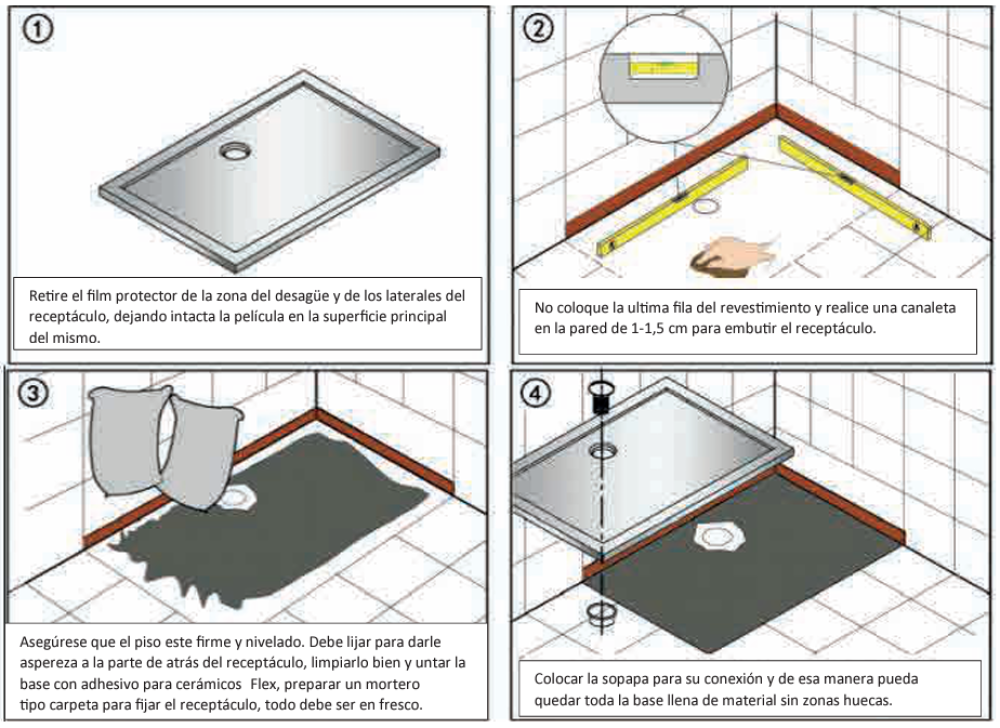 1

Retire el film protector de la zona del desagüe y de los laterales del receptáculo, dejando intacta la película en la superficie principal del mismo.

2

No coloque la ultima fila del revestimiento y realice una canaleta en la pared de 1-1,5 cm para embutir el receptáculo.

3

Asegúrese que el piso este firme y nivelado. Debe lijar para darle aspereza a la parte de atrás del receptáculo, limpiarlo bien y untar la base con adhesivo para cerámicos Flex, preparar un mortero tipo carpeta para fijar el receptáculo, todo debe ser en fresco.

4

Colocar la sopapa para su conexión y de esa manera pueda quedar toda la base llena de material sin zonas huecas.