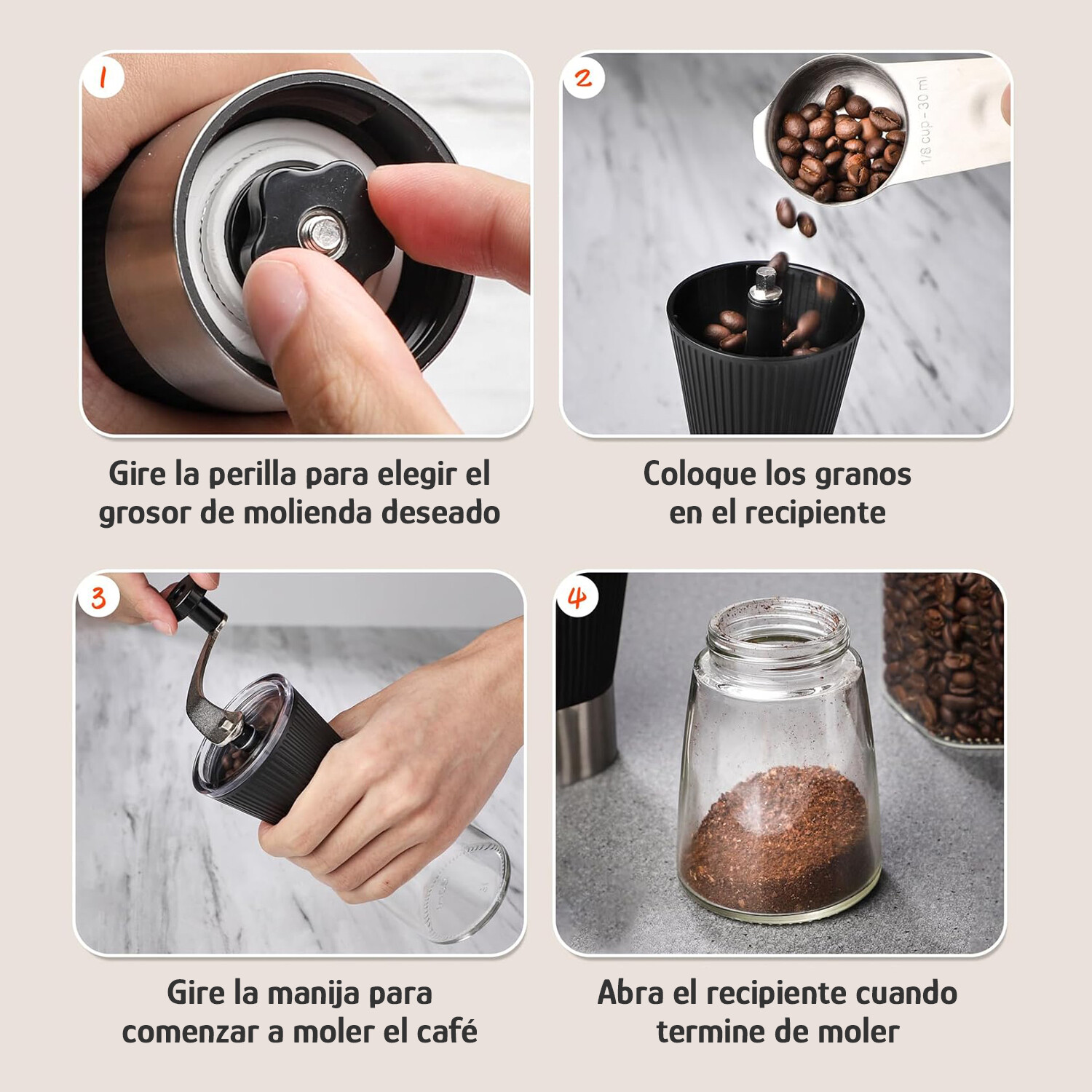 1

Gire la perilla para elegir el grosor de molienda deseado

2

1/8 cup - 30 ml

Coloque los granos en el recipiente

3

Gire la manija para comenzar a moler el café

4

Abra el recipiente cuando termine de moler