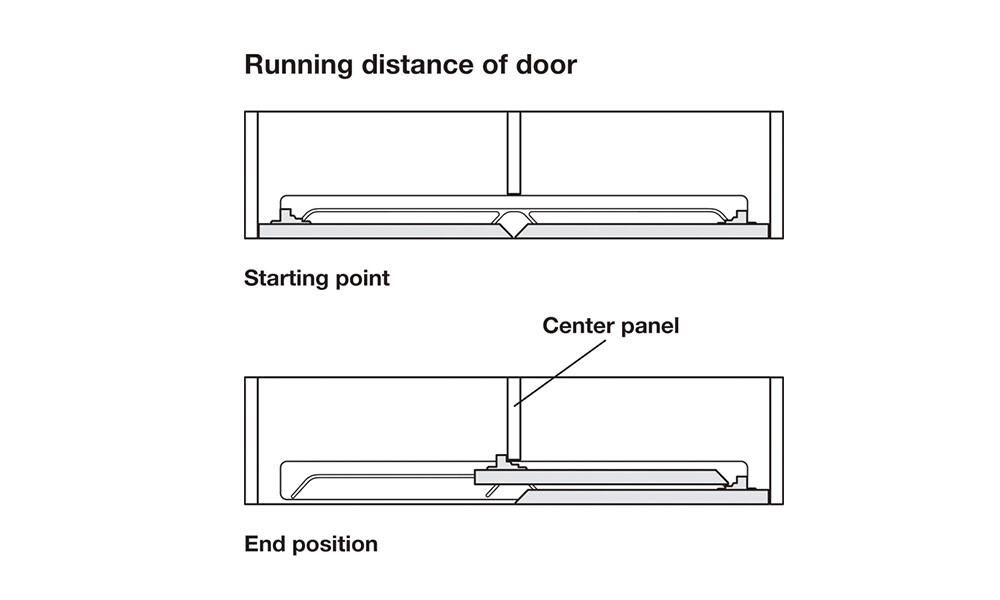 Running distance of door

Starting point

Center panel

End position