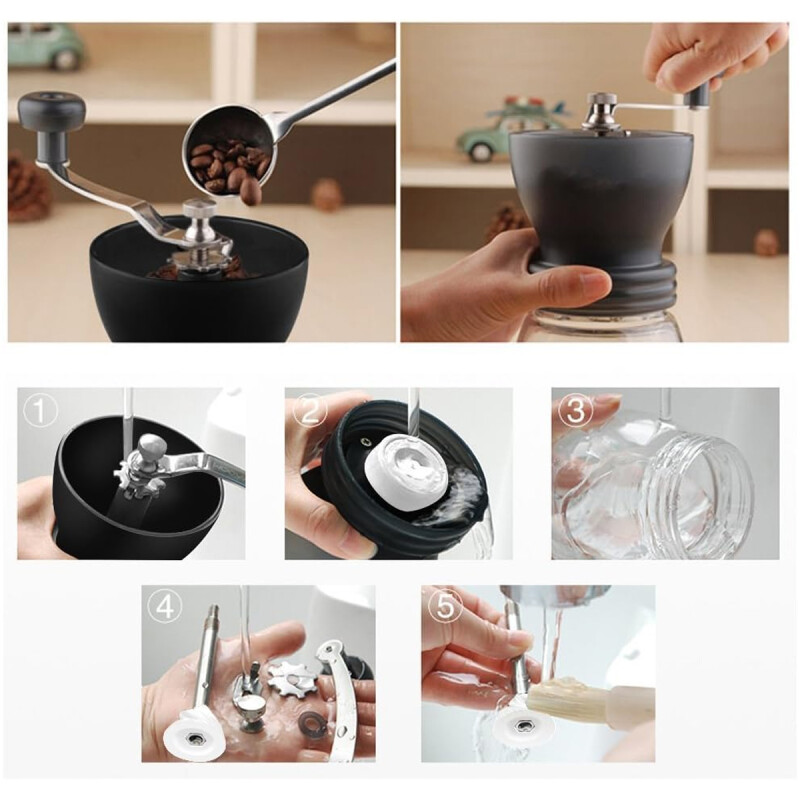 ①
②
③
④
⑤