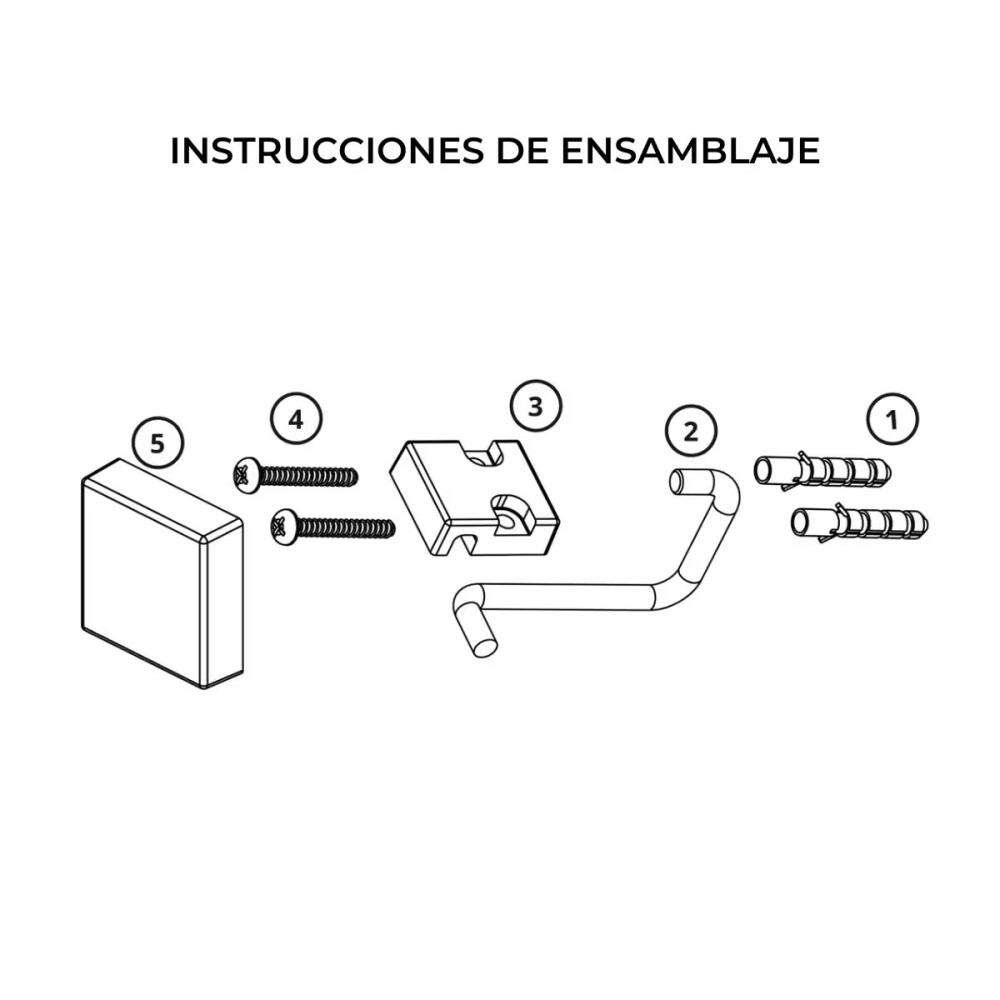 INSTRUCCIONES DE ENSAMBLAJE

5

4

3

2

1