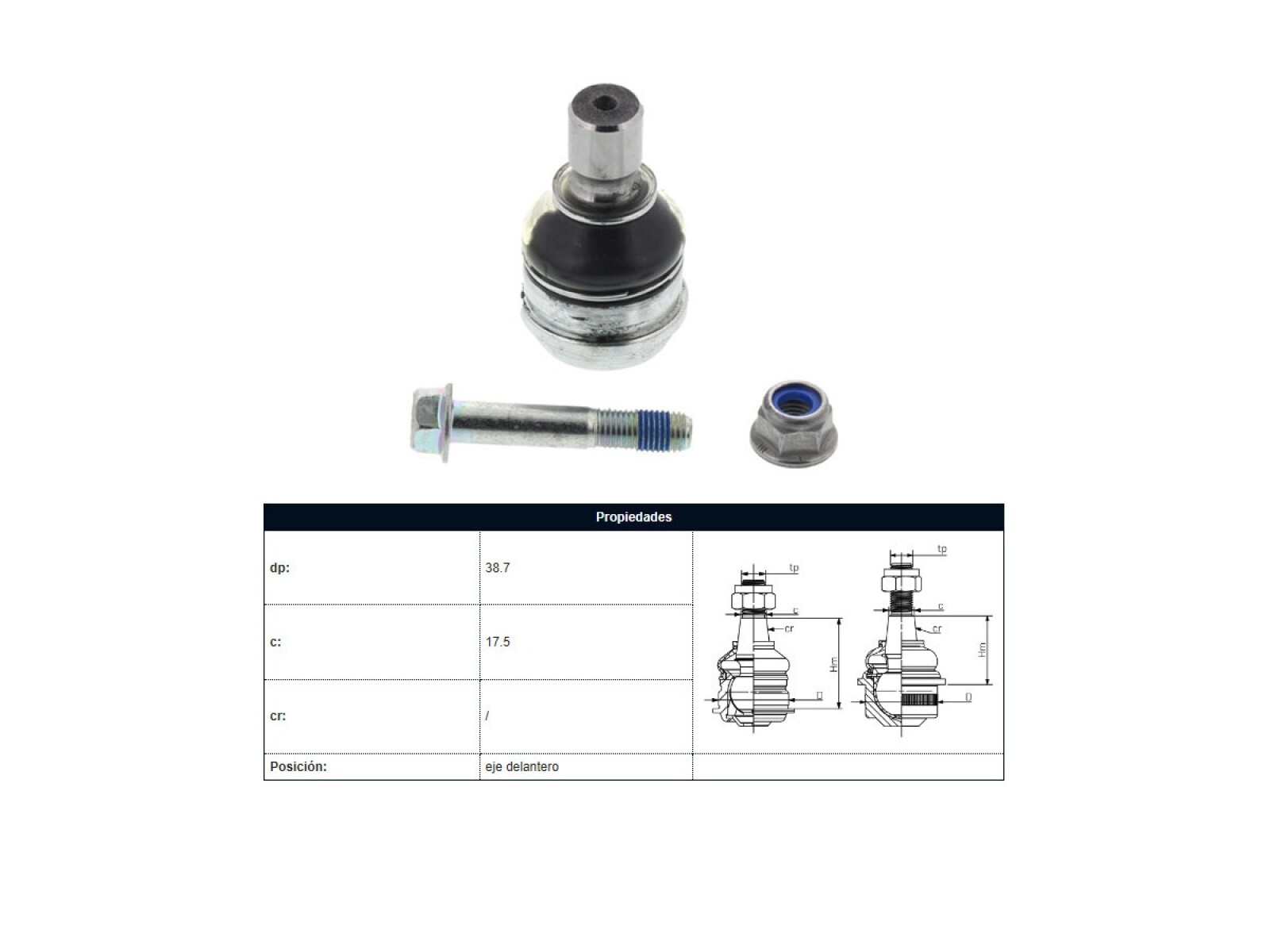 | Propiedades | | |
|---|---|---|
| dp: | 38.7 | tp c cr Hm D tp c cr Hm D |
| c: | 17.5 | |
| cr: | / | |
| Posición: | eje delantero | |