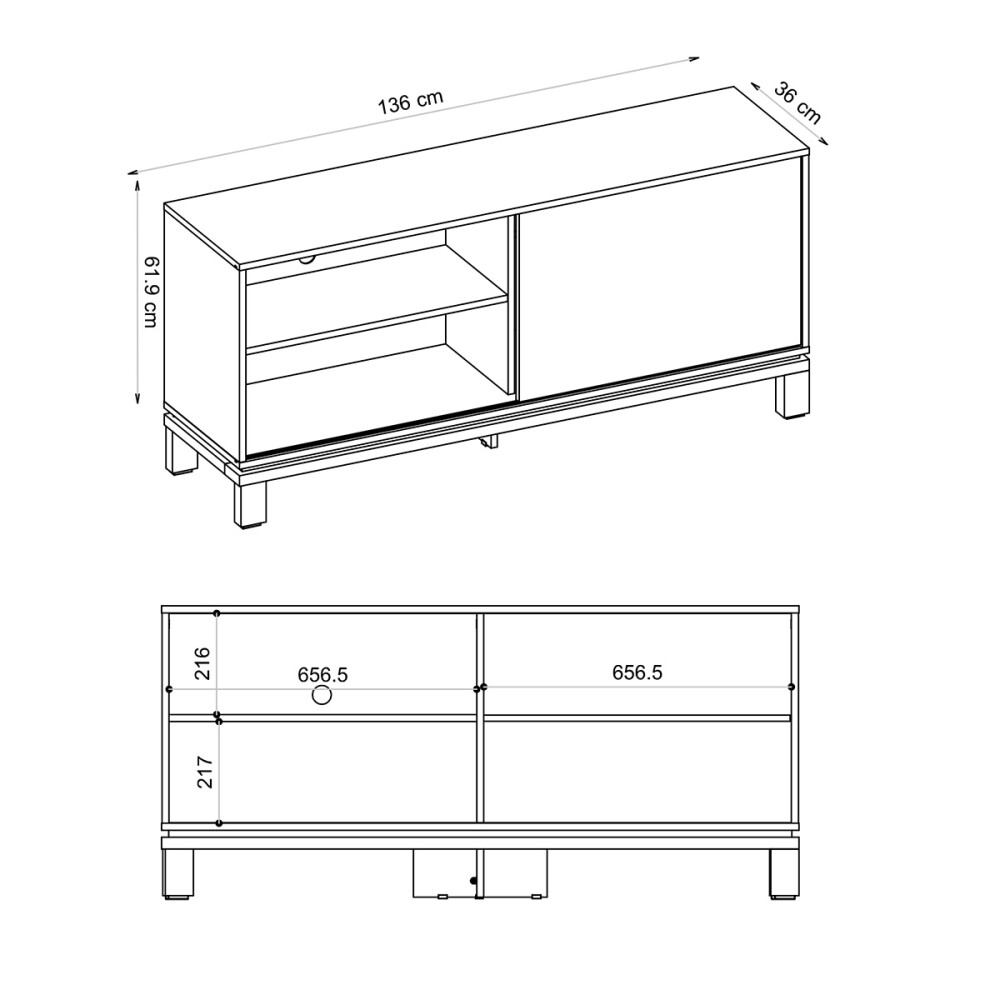 136 cm
36 cm
61.9 cm

216
656.5
656.5
217