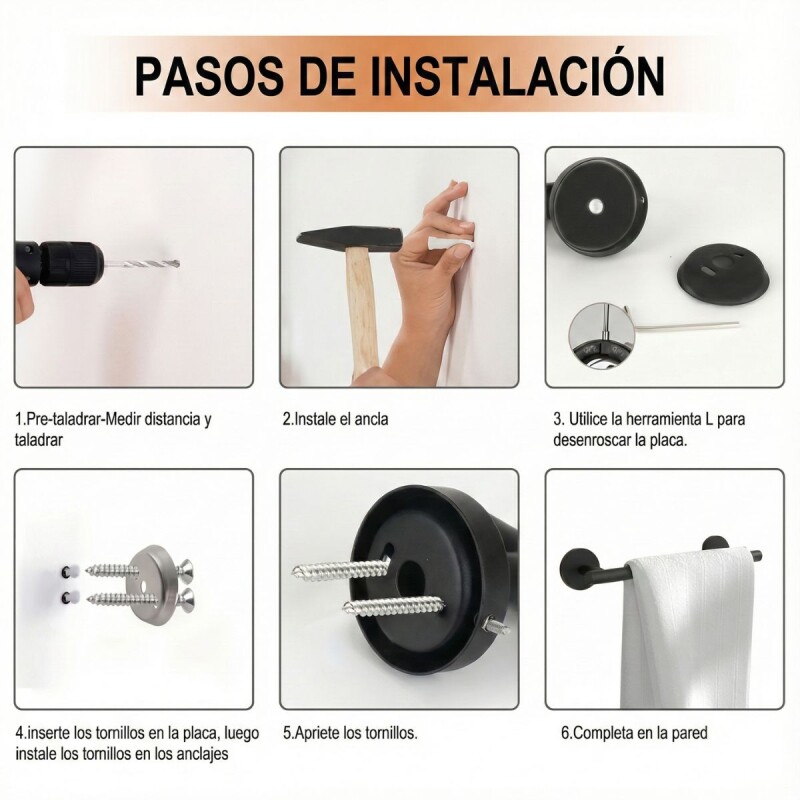 PASOS DE INSTALACIÓN

1.Pre-taladrar-Medir distancia y taladrar

2.Instale el ancla

3. Utilice la herramienta L para desenroscar la placa.

4.inserte los tornillos en la placa, luego instale los tornillos en los anclajes

5.Apriete los tornillos.

6.Completa en la pared