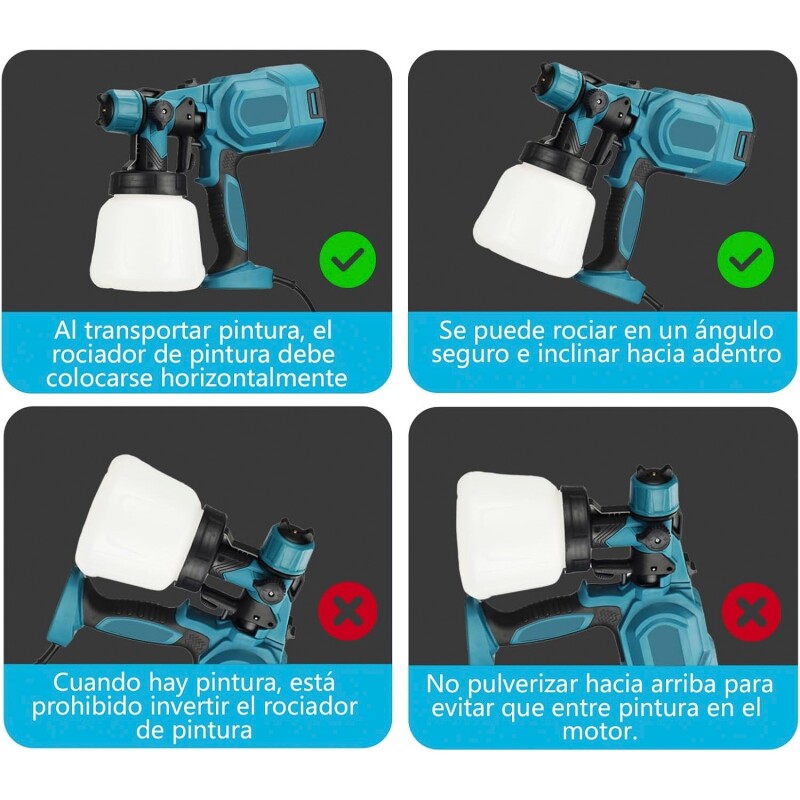 Al transportar pintura, el rociador de pintura debe colocarse horizontalmente

Se puede rociar en un ángulo seguro e inclinar hacia adentro

Cuando hay pintura, está prohibido invertir el rociador de pintura

No pulverizar hacia arriba para evitar que entre pintura en el motor.