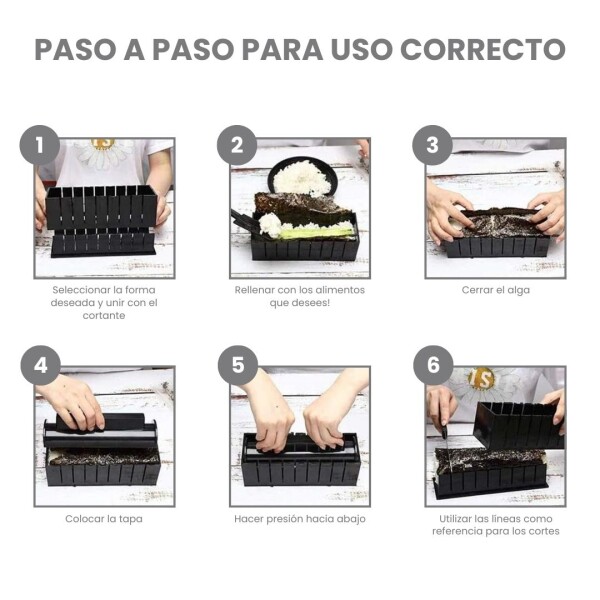 PASO A PASO PARA USO CORRECTO

1

Seleccionar la forma deseada y unir con el cortante

2

Rellenar con los alimentos que desees!

3

Cerrar el alga

4

Colocar la tapa

5

Hacer presión hacia abajo

6

Utilizar las líneas como referencia para los cortes