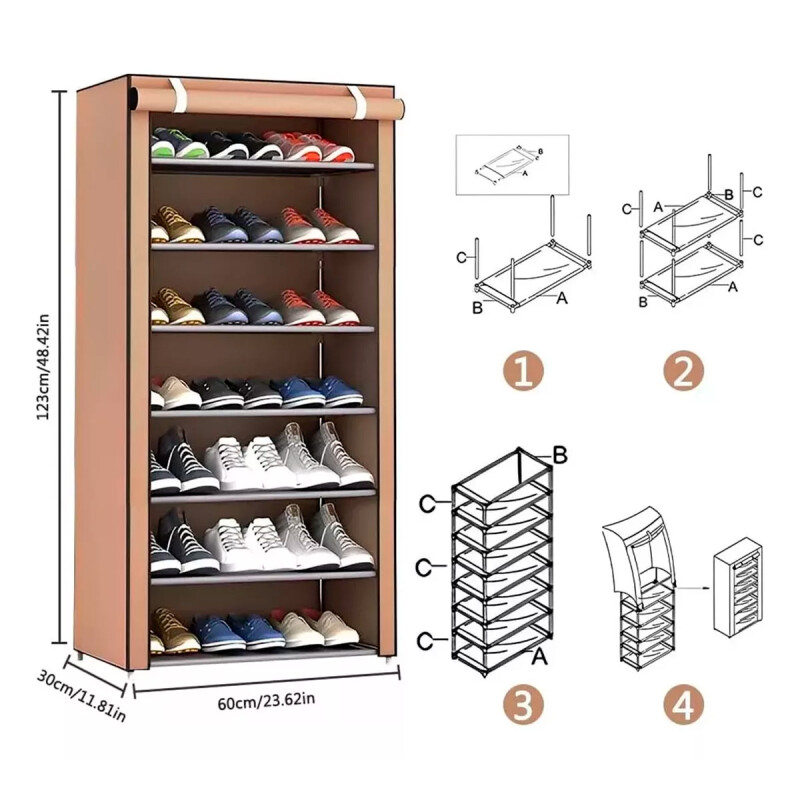 123cm/48.42in

30cm/11.81in

60cm/23.62in

B
A

C
B
A

1

C
A
B
C
C
B
A

2

B
C
C
C
A

3

4