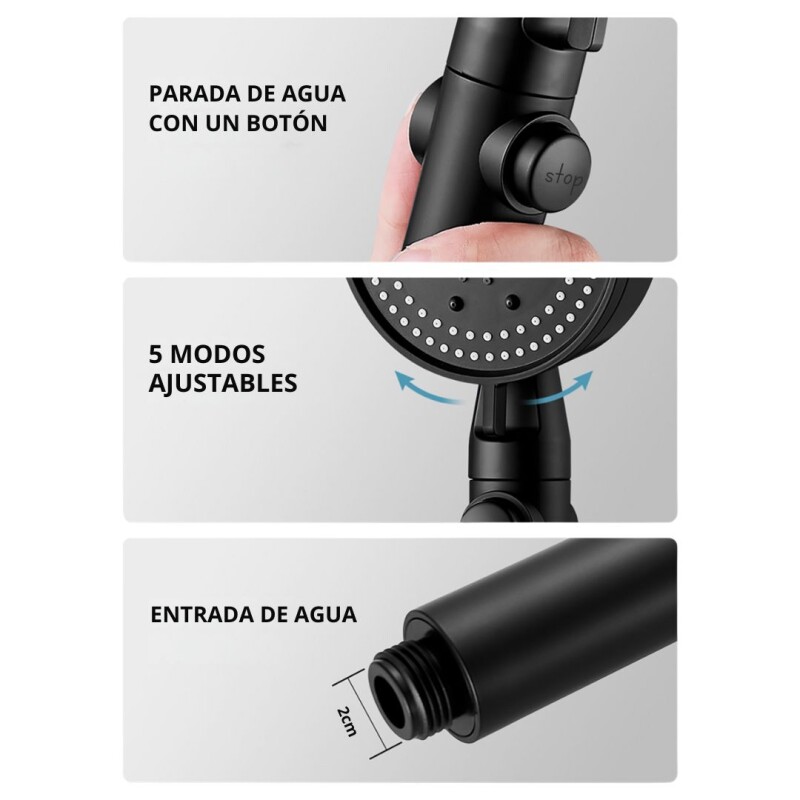 PARADA DE AGUA CON UN BOTÓN

stop

5 MODOS AJUSTABLES

ENTRADA DE AGUA

2cm