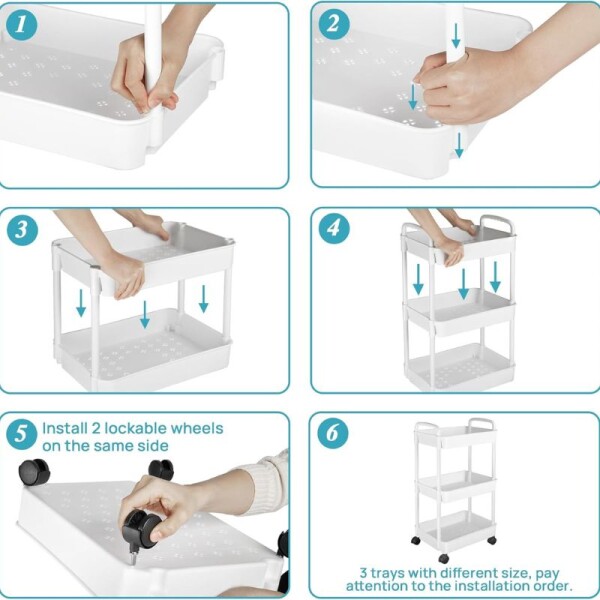 1

2

3

4

5 Install 2 lockable wheels on the same side

6

3 trays with different size, pay attention to the installation order.