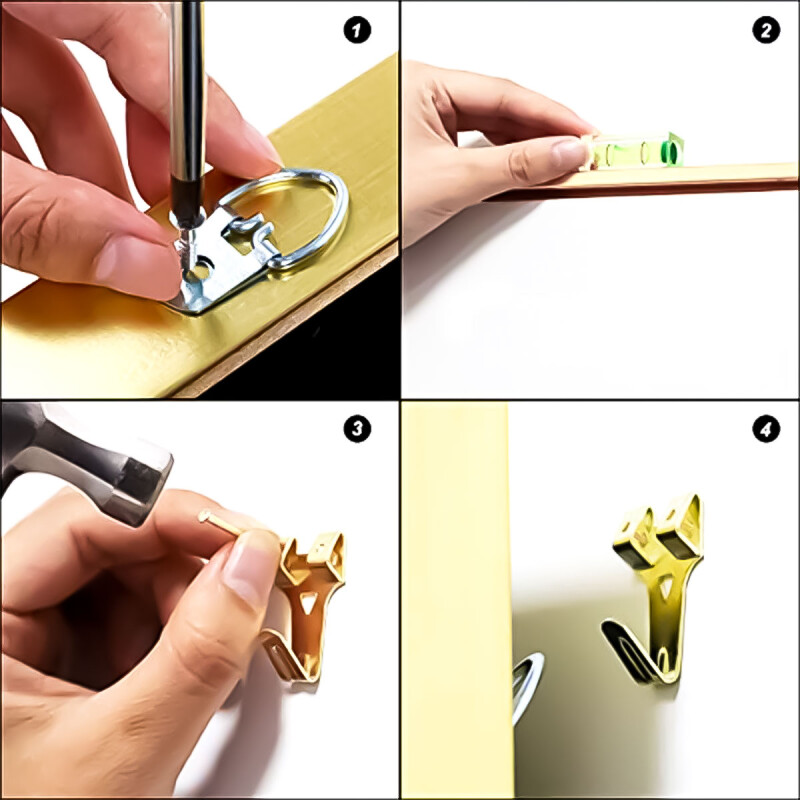 1
2
3
4