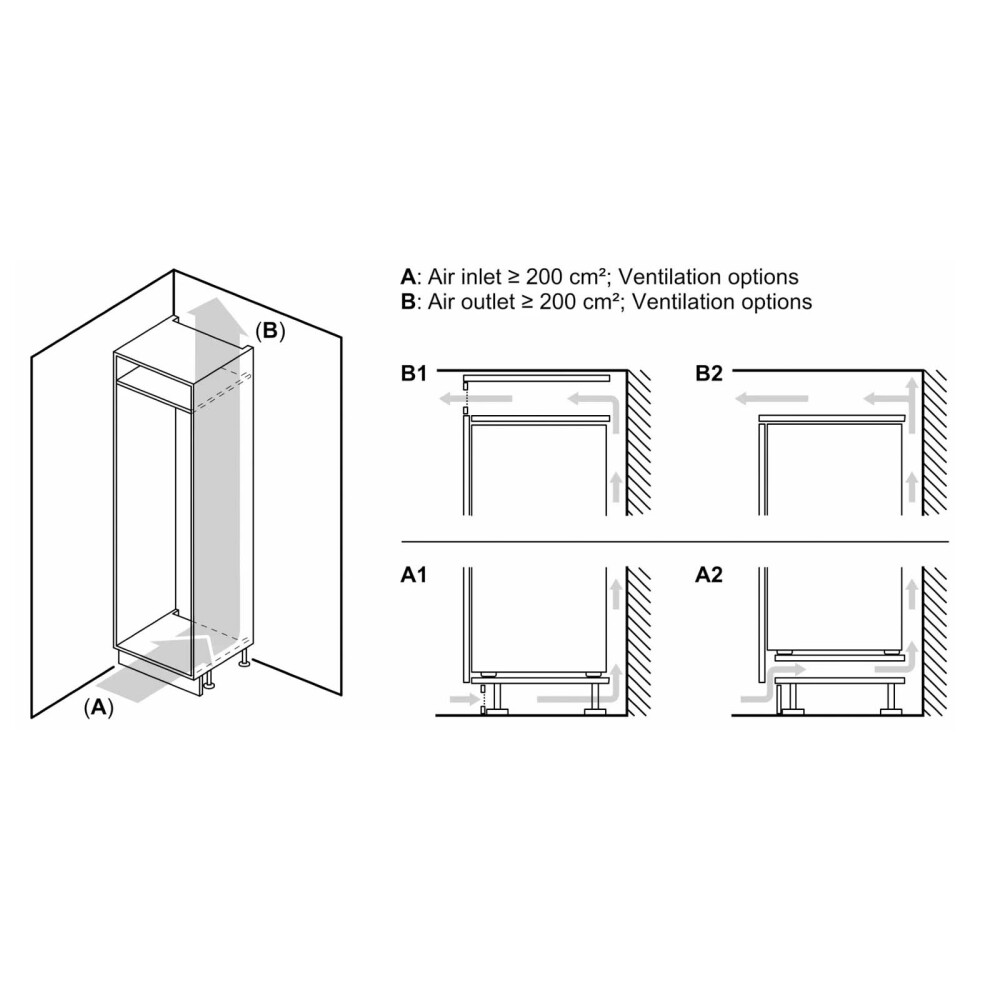 (B)

(A)

A: Air inlet ≥ 200 cm²; Ventilation options
B: Air outlet ≥ 200 cm²; Ventilation options

B1

B2

A1

A2