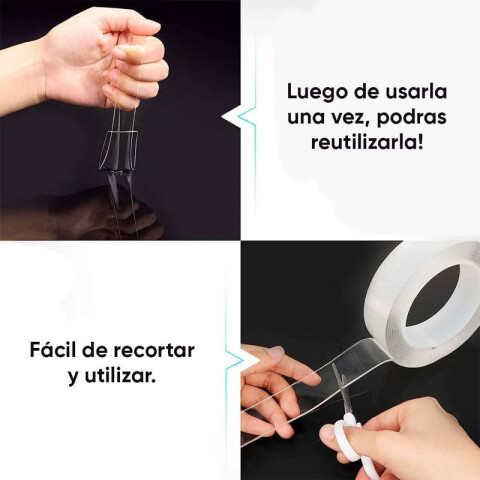 Luego de usarla una vez, podras reutilizarla!

Fácil de recortar y utilizar.