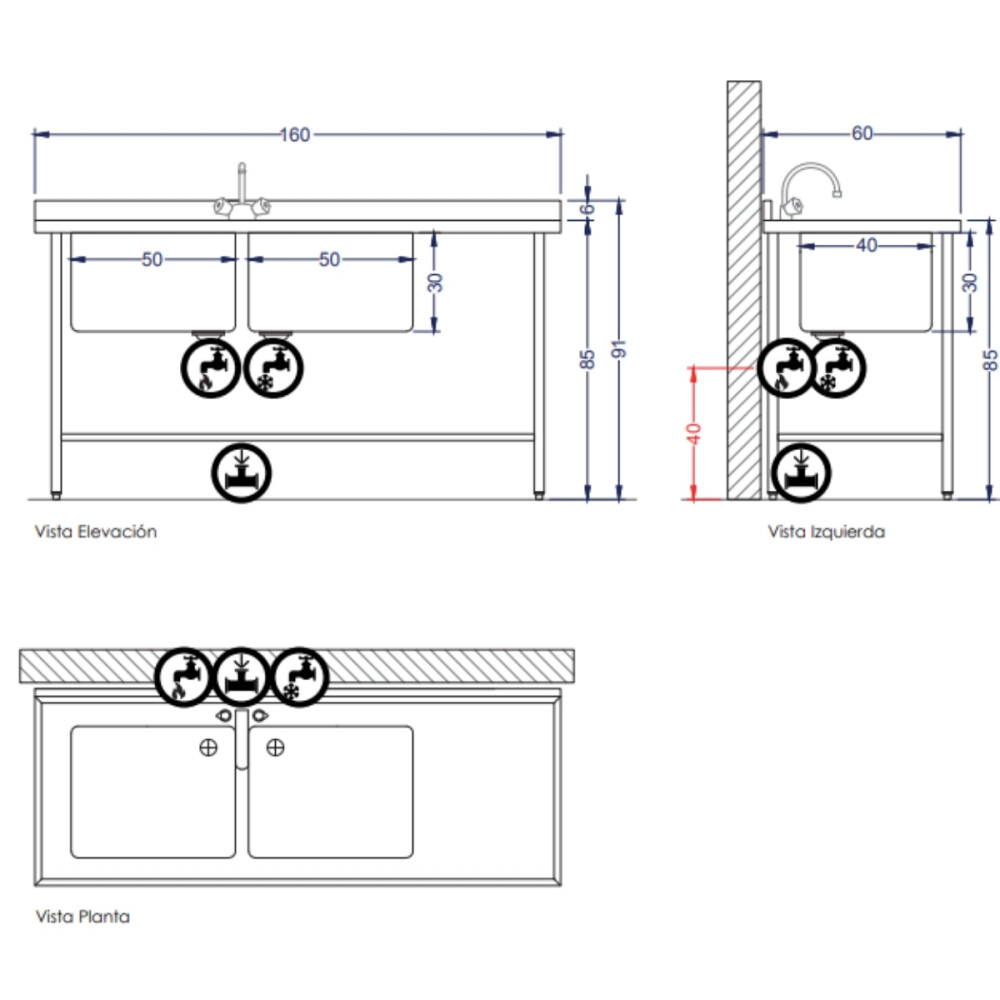 160
6
50
50
30
85
91
Vista Elevación

60
40
30
85
40
Vista Izquierda

Vista Planta