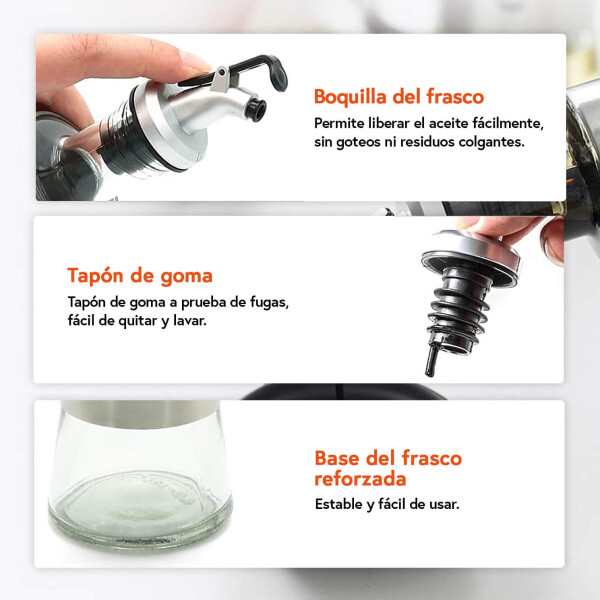 Boquilla del frasco

Permite liberar el aceite fácilmente, sin goteos ni residuos colgantes.

Tapón de goma

Tapón de goma a prueba de fugas, fácil de quitar y lavar.

Base del frasco reforzada

Estable y fácil de usar.