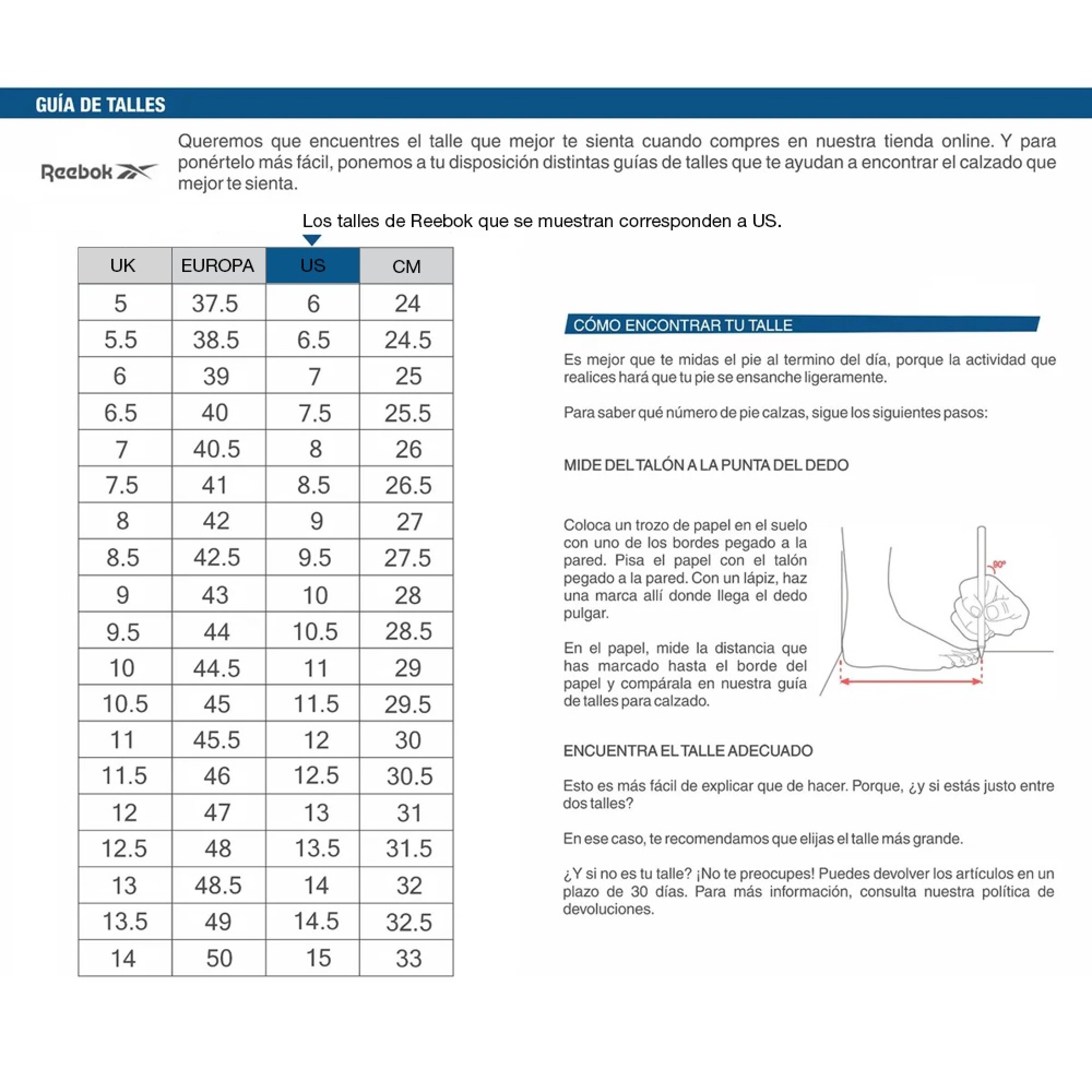 GUÍA DE TALLES

Reebok

Queremos que encuentres el talle que mejor te sienta cuando compres en nuestra tienda online. Y para ponértelo más fácil, ponemos a tu disposición distintas guías de talles que te ayudan a encontrar el calzado que mejor te sienta.

Los talles de Reebok que se muestran corresponden a US.

| UK | EUROPA | US | CM |
|---|---|---|---|
| 5 | 37.5 | 6 | 24 |
| 5.5 | 38.5 | 6.5 | 24.5 |
| 6 | 39 | 7 | 25 |
| 6.5 | 40 | 7.5 | 25.5 |
| 7 | 40.5 | 8 | 26 |
| 7.5 | 41 | 8.5 | 26.5 |
| 8 | 42 | 9 | 27 |
| 8.5 | 42.5 | 9.5 | 27.5 |
| 9 | 43 | 10 | 28 |
| 9.5 | 44 | 10.5 | 28.5 |
| 10 | 44.5 | 11 | 29 |
| 10.5 | 45 | 11.5 | 29.5 |
| 11 | 45.5 | 12 | 30 |
| 11.5 | 46 | 12.5 | 30.5 |
| 12 | 47 | 13 | 31 |
| 12.5 | 48 | 13.5 | 31.5 |
| 13 | 48.5 | 14 | 32 |
| 13.5 | 49 | 14.5 | 32.5 |
| 14 | 50 | 15 | 33 |

CÓMO ENCONTRAR TU TALLE

Es mejor que te midas el pie al termino del día, porque la actividad que realices hará que tu pie se ensanche ligeramente.

Para saber qué número de pie calzas, sigue los siguientes pasos:

MIDE DEL TALÓN A LA PUNTA DEL DEDO

Coloca un trozo de papel en el suelo con uno de los bordes pegado a la pared. Pisa el papel con el talón pegado a la pared. Con un lápiz, haz una marca allí donde llega el dedo pulgar.

En el papel, mide la distancia que has marcado hasta el borde del papel y compárala en nuestra guía de talles para calzado.

90°

ENCUENTRA EL TALLE ADECUADO

Esto es más fácil de explicar que de hacer. Porque, ¿y si estás justo entre dos talles?

En ese caso, te recomendamos que elijas el talle más grande.

¿Y si no es tu talle? ¡No te preocupes! Puedes devolver los artículos en un plazo de 30 días. Para más información, consulta nuestra política de devoluciones.