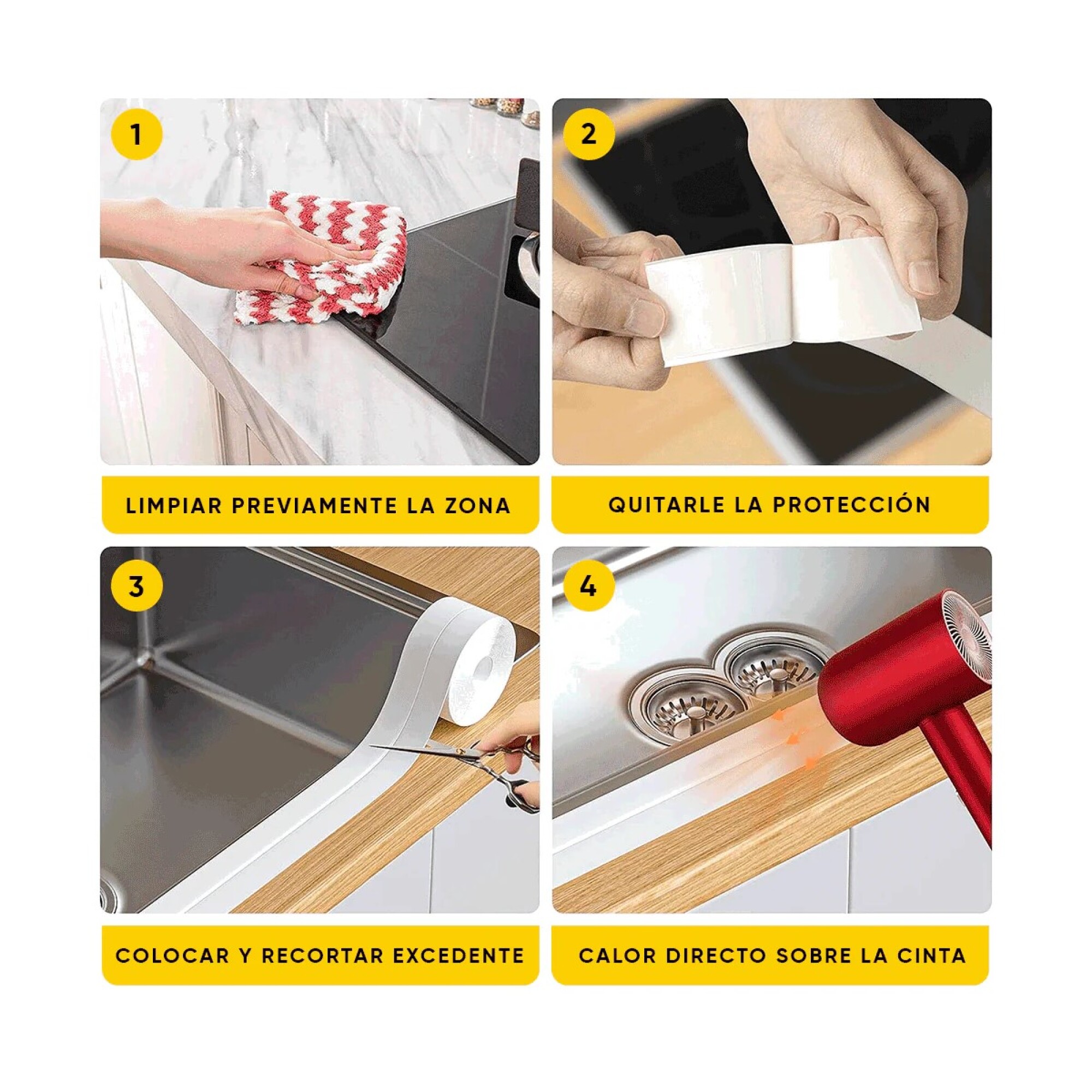 1

LIMPIAR PREVIAMENTE LA ZONA

2

QUITARLE LA PROTECCIÓN

3

COLOCAR Y RECORTAR EXCEDENTE

4

CALOR DIRECTO SOBRE LA CINTA