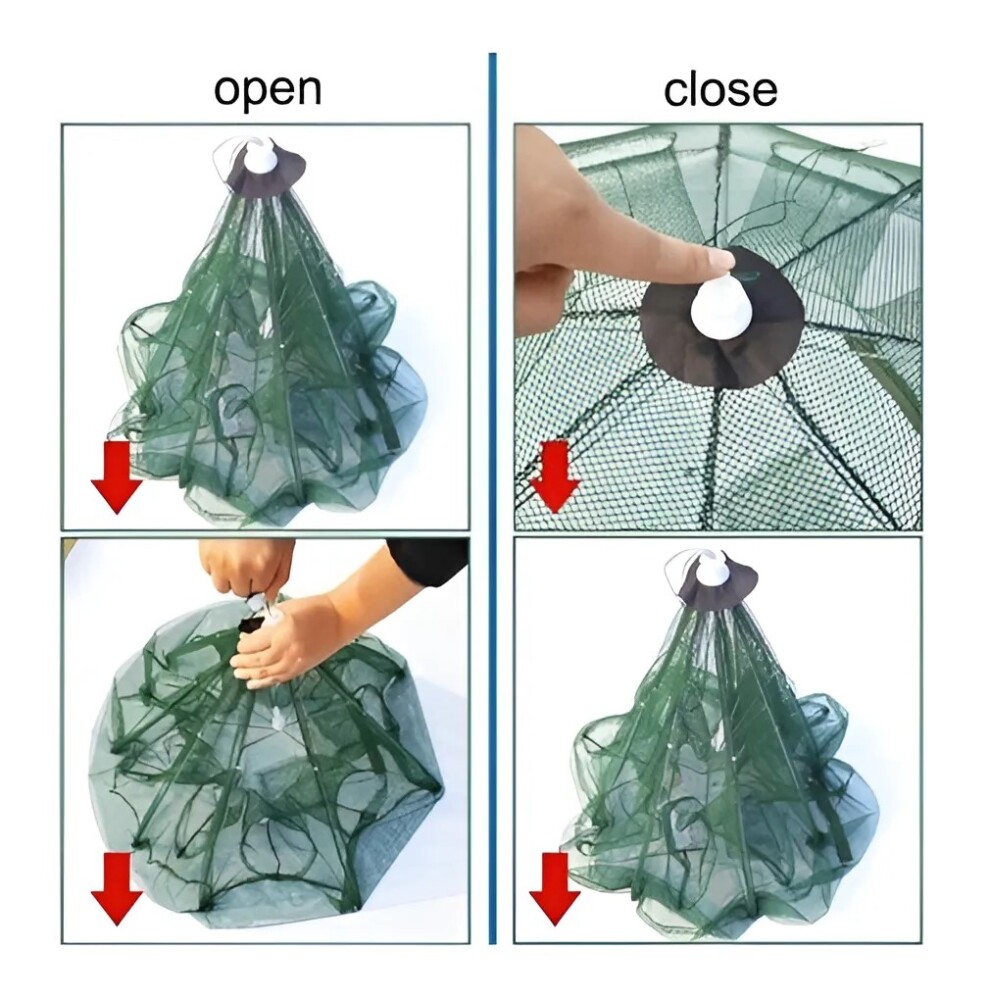 open

close