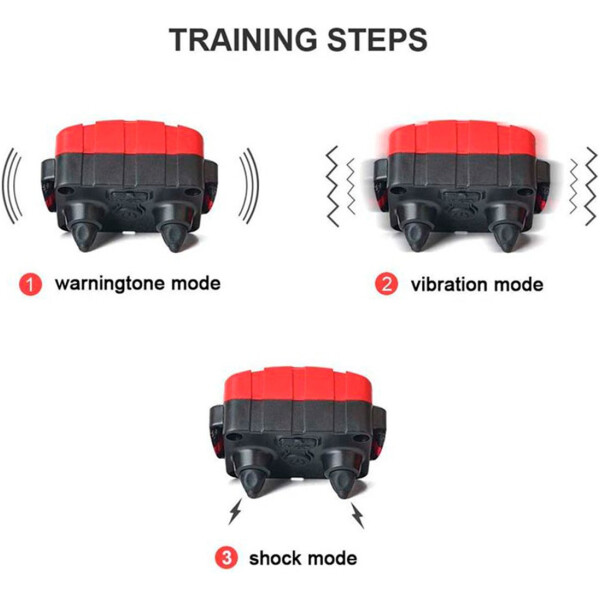 TRAINING STEPS

1 warningtone mode

2 vibration mode

3 shock mode