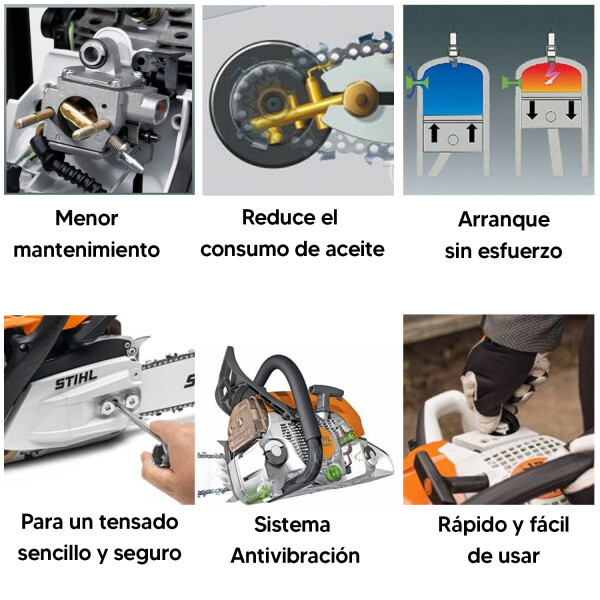 Menor mantenimiento

Reduce el consumo de aceite

Arranque sin esfuerzo

STIHL

Para un tensado sencillo y seguro

Sistema Antivibración

Rápido y fácil de usar