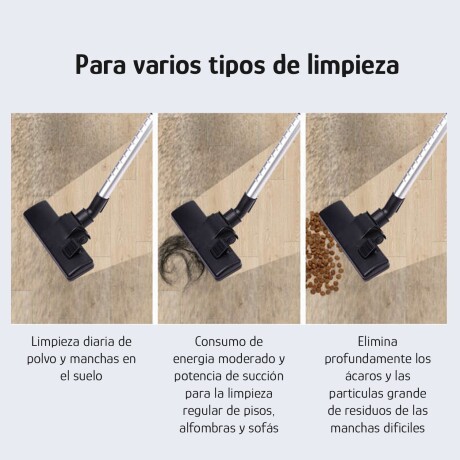 Para varios tipos de limpieza

Limpieza diaria de polvo y manchas en el suelo

Consumo de energia moderado y potencia de succión para la limpieza regular de pisos, alfombras y sofás

Elimina profundamente los ácaros y las particulas grande de residuos de las manchas dificiles