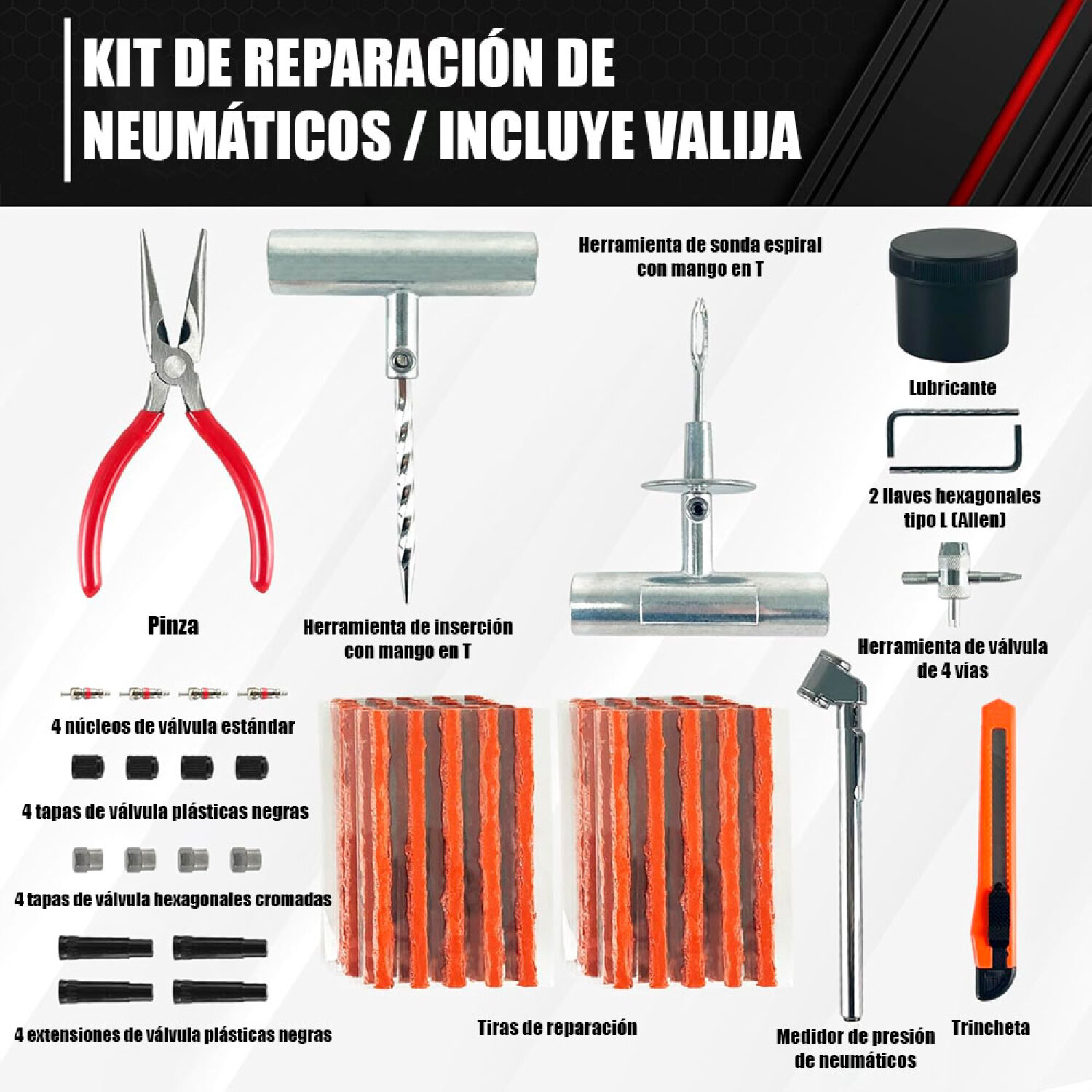 KIT DE REPARACIÓN DE NEUMÁTICOS / INCLUYE VALIJA

Herramienta de sonda espiral con mango en T

Lubricante

2 llaves hexagonales tipo L (Allen)

Pinza

Herramienta de inserción con mango en T

Herramienta de válvula de 4 vías

4 núcleos de válvula estándar

4 tapas de válvula plásticas negras

4 tapas de válvula hexagonales cromadas

4 extensiones de válvula plásticas negras

Tiras de reparación

Medidor de presión de neumáticos

Trincheta