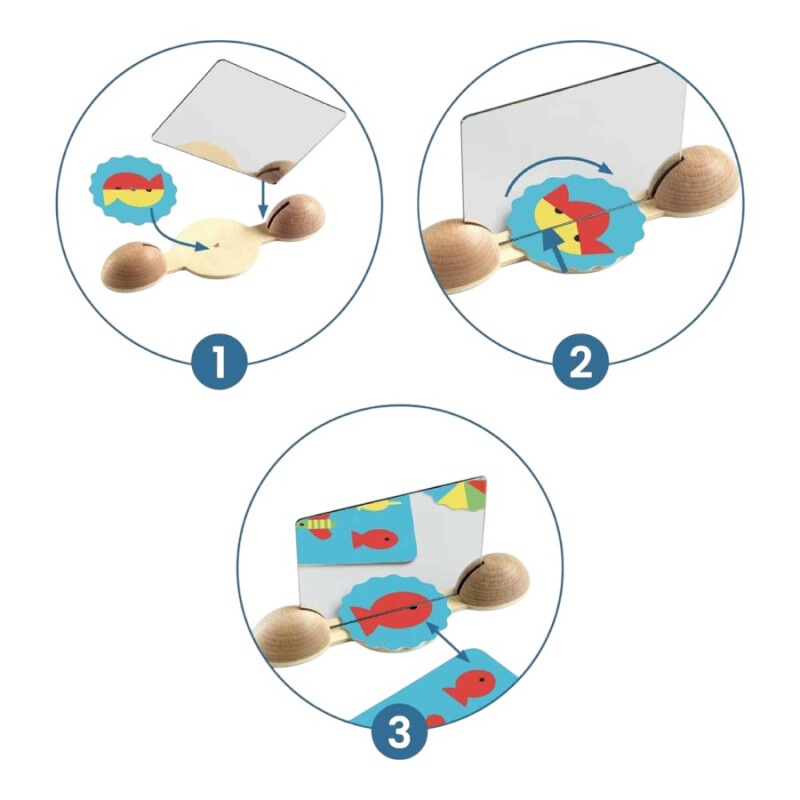 1

2

3