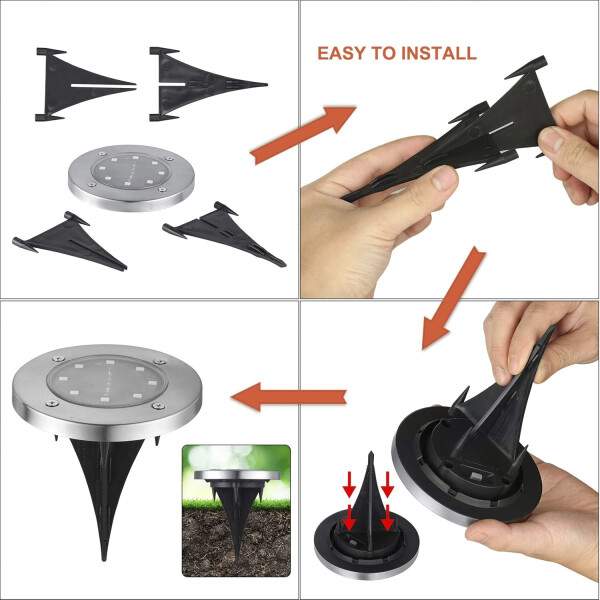 EASY TO INSTALL