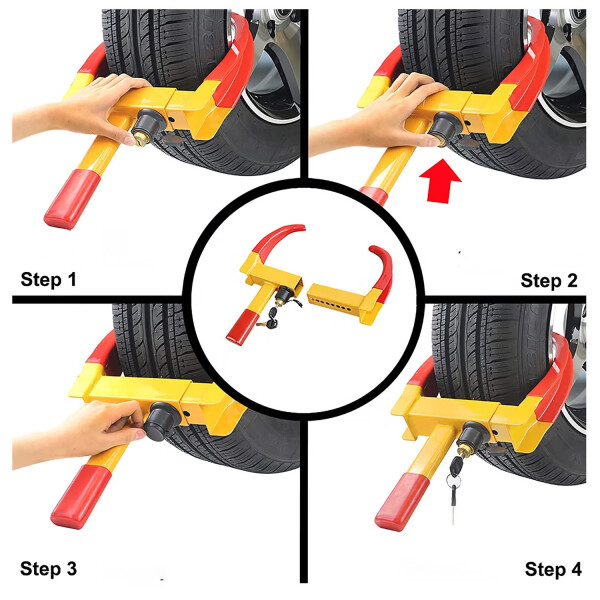 Step 1

Step 2

Step 3

Step 4