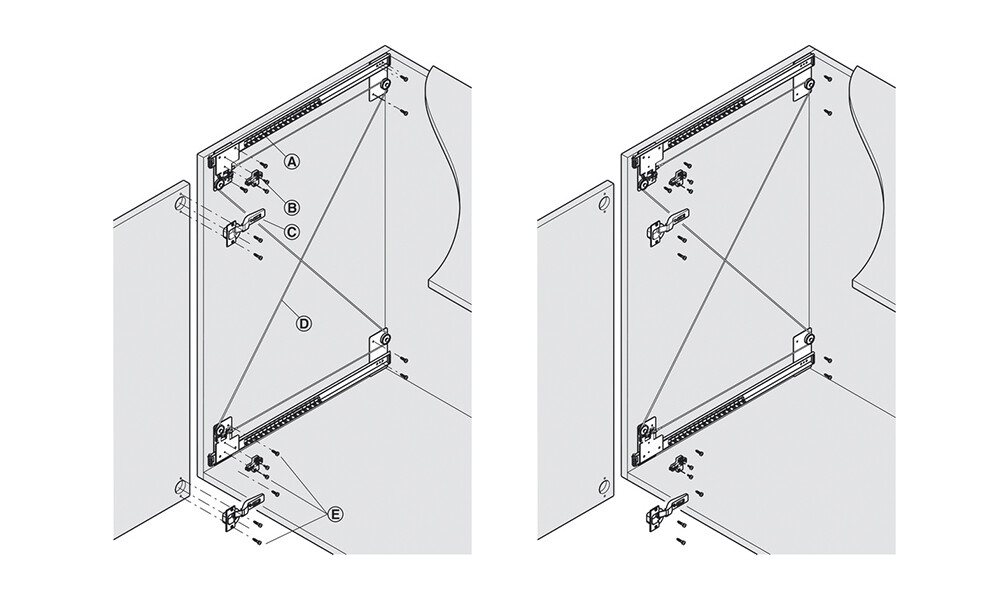 A
B
C
D
E