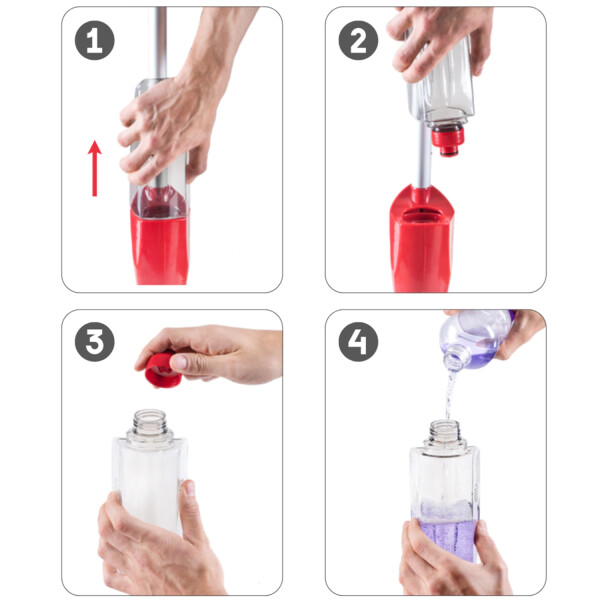 1

2

3

4