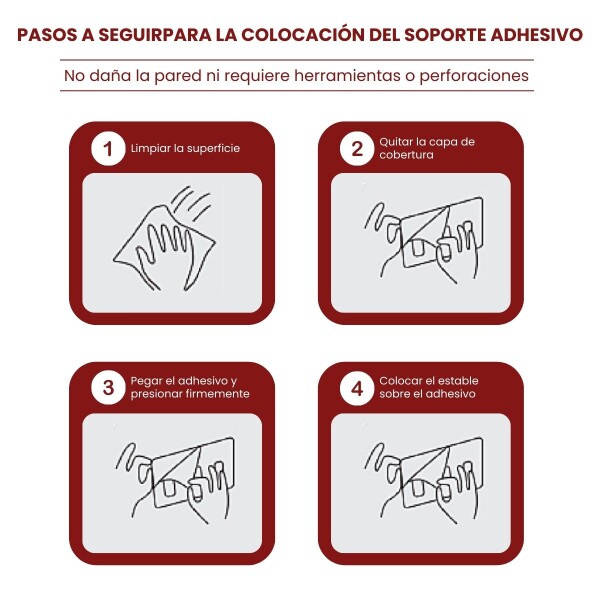 PASOS A SEGUIRPARA LA COLOCACIÓN DEL SOPORTE ADHESIVO

No daña la pared ni requiere herramientas o perforaciones

1 Limpiar la superficie

2 Quitar la capa de cobertura

3 Pegar el adhesivo y presionar firmemente

4 Colocar el estable sobre el adhesivo