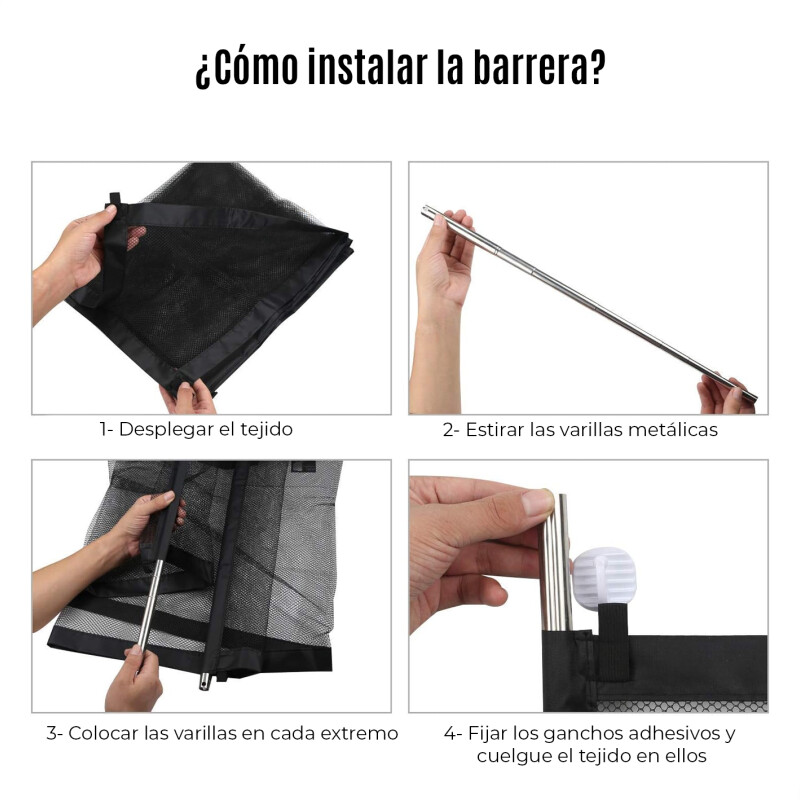 ¿Cómo instalar la barrera?

1- Desplegar el tejido

2- Estirar las varillas metálicas

3- Colocar las varillas en cada extremo

4- Fijar los ganchos adhesivos y cuelgue el tejido en ellos