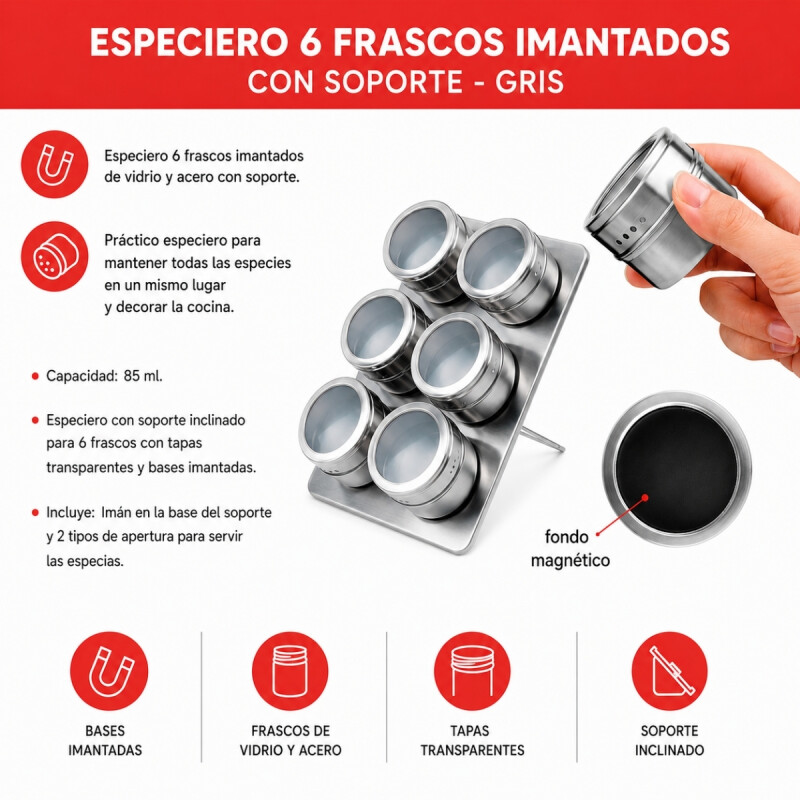 ESPECIERO 6 FRASCOS IMANTADOS
CON SOPORTE - GRIS

Especiero 6 frascos imantados de vidrio y acero con soporte.

Práctico especiero para mantener todas las especies en un mismo lugar y decorar la cocina.

• Capacidad: 85 ml.

• Especiero con soporte inclinado para 6 frascos con tapas transparentes y bases imantadas.

• Incluye: Imán en la base del soporte y 2 tipos de apertura para servir las especias.

fondo magnético

BASES IMANTADAS

FRASCOS DE VIDRIO Y ACERO

TAPAS TRANSPARENTES

SOPORTE INCLINADO