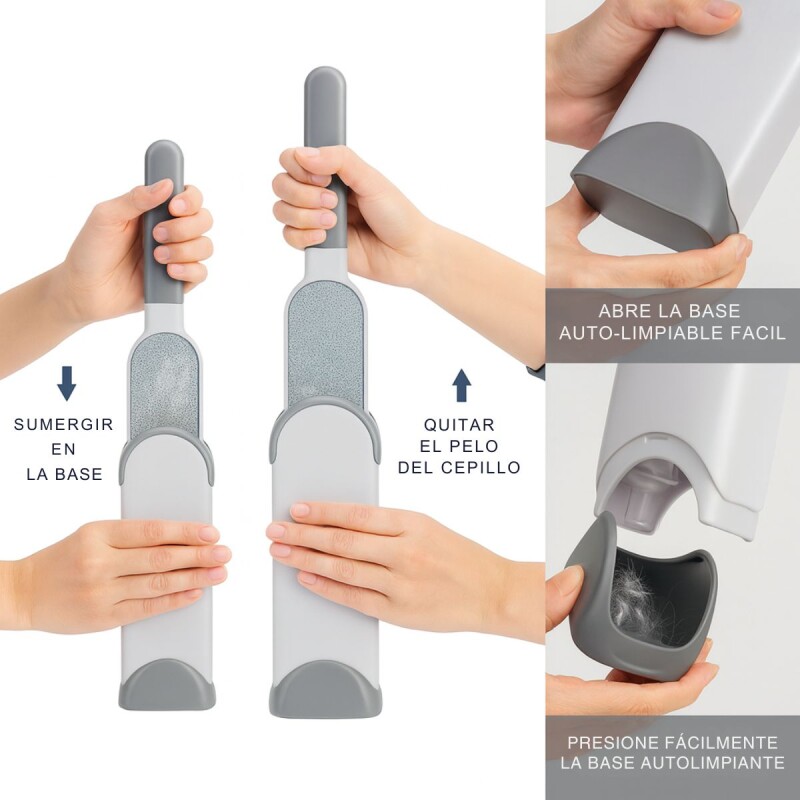 SUMERGIR EN LA BASE

QUITAR EL PELO DEL CEPILLO

ABRE LA BASE AUTO-LIMPIABLE FACIL

PRESIONE FÁCILMENTE LA BASE AUTOLIMPIANTE