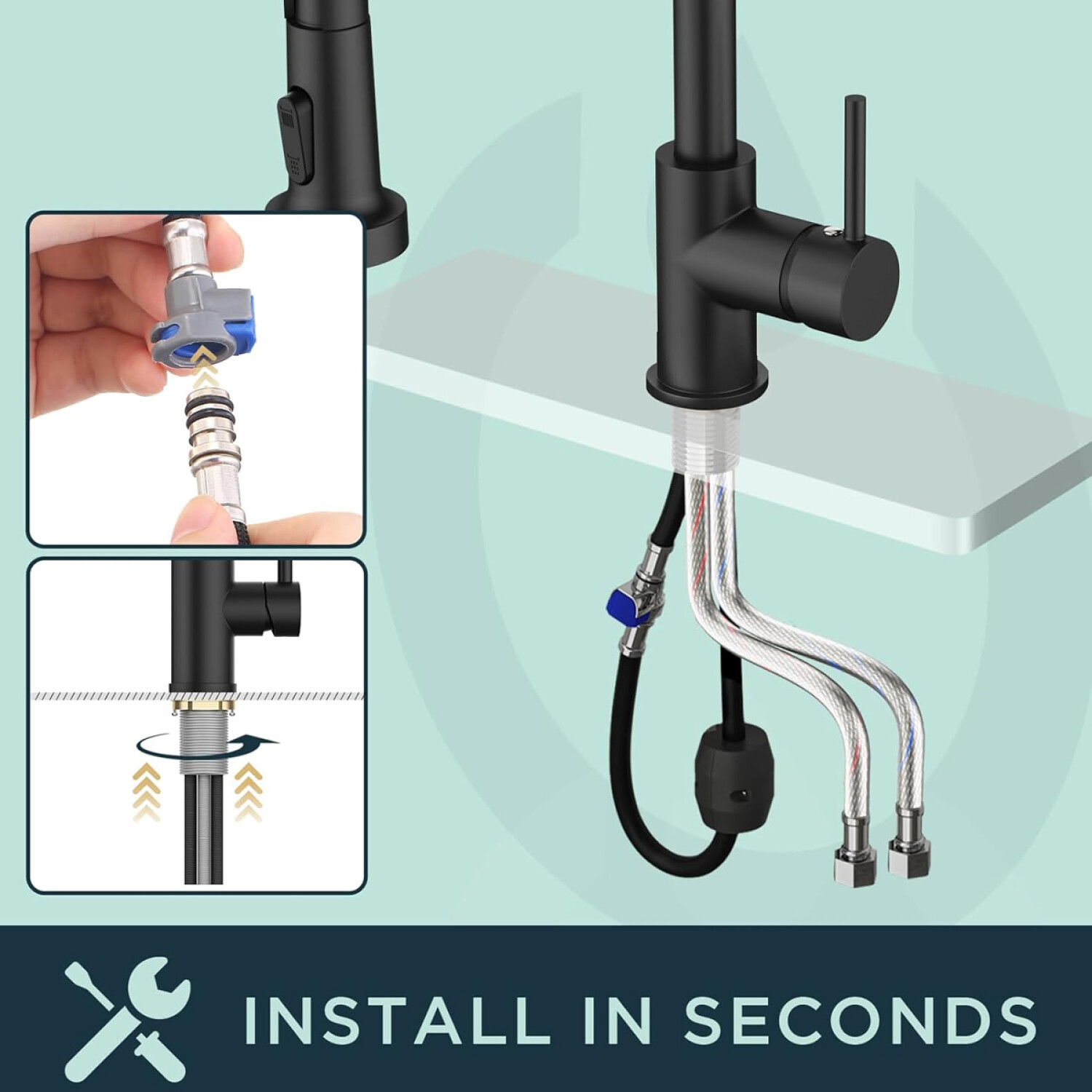 INSTALL IN SECONDS