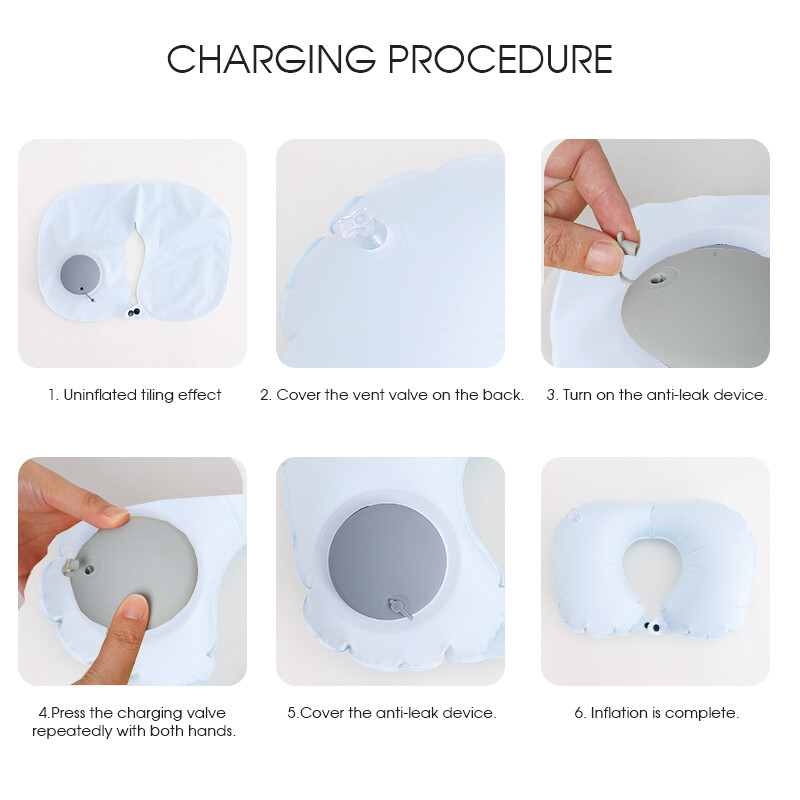 CHARGING PROCEDURE

1. Uninflated tiling effect

2. Cover the vent valve on the back.

3. Turn on the anti-leak device.

4.Press the charging valve repeatedly with both hands.

5.Cover the anti-leak device.

6. Inflation is complete.