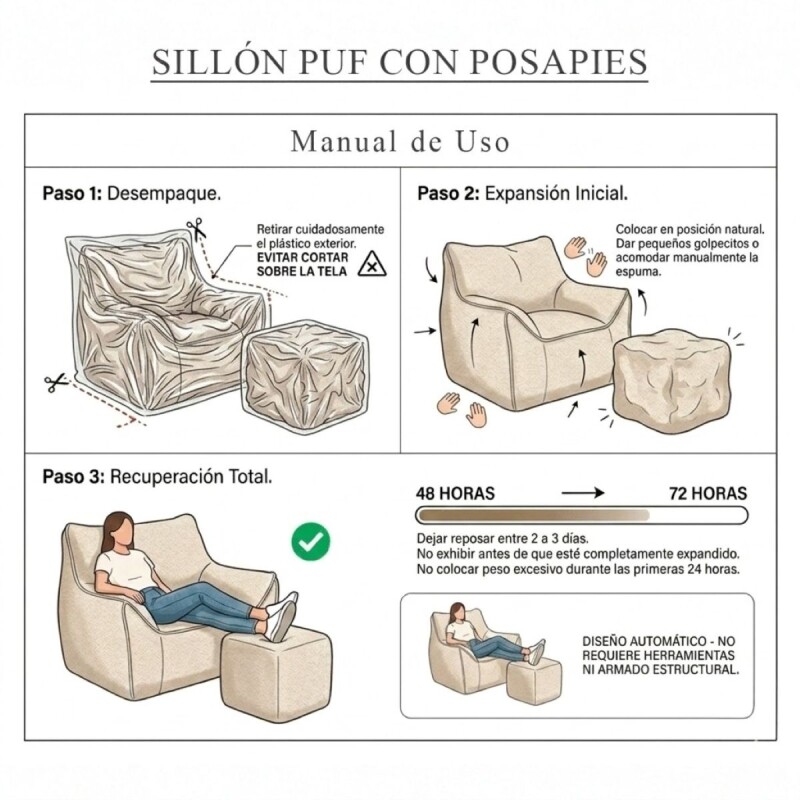 SILLÓN PUF CON POSAPIES

Manual de Uso

Paso 1: Desempaque.

Retirar cuidadosamente el plástico exterior.
EVITAR CORTAR SOBRE LA TELA

Paso 2: Expansión Inicial.

Colocar en posición natural. Dar pequeños golpecitos o acomodar manualmente la espuma.

Paso 3: Recuperación Total.

48 HORAS → 72 HORAS

Dejar reposar entre 2 a 3 días.
No exhibir antes de que esté completamente expandido.
No colocar peso excesivo durante las primeras 24 horas.

DISEÑO AUTOMÁTICO - NO REQUIERE HERRAMIENTAS NI ARMADO ESTRUCTURAL.