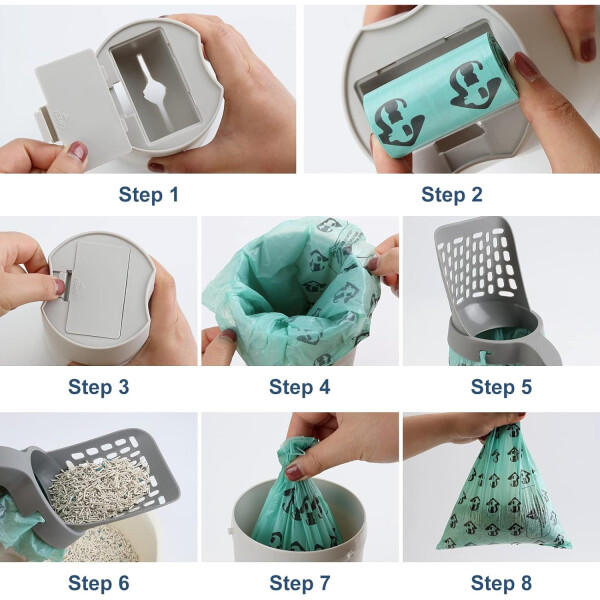 Step 1

Step 2

Step 3

Step 4

Step 5

Step 6

Step 7

Step 8