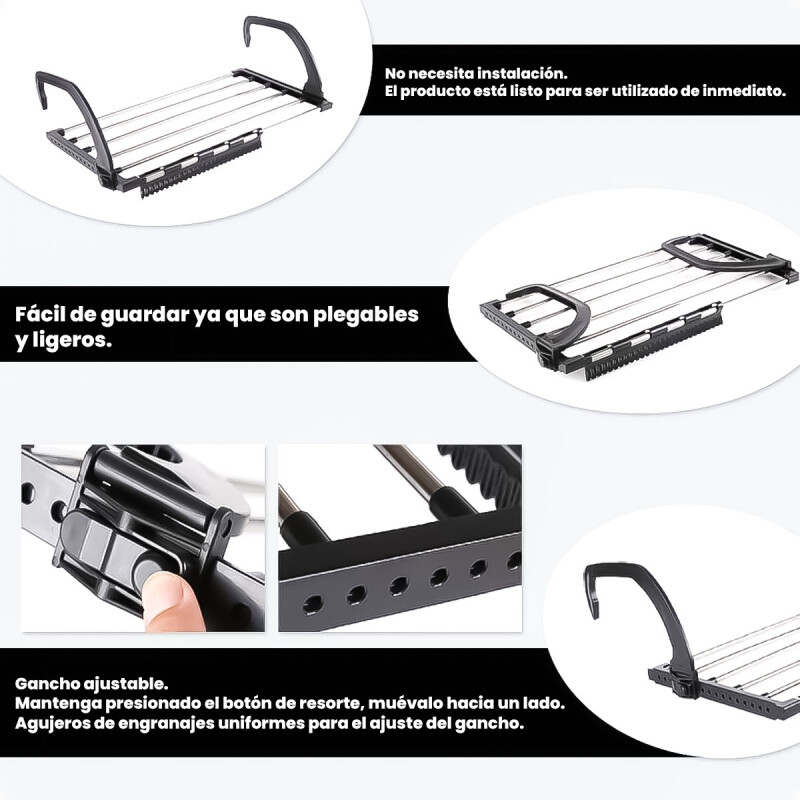 No necesita instalación.
El producto está listo para ser utilizado de inmediato.

Fácil de guardar ya que son plegables y ligeros.

Gancho ajustable.
Mantenga presionado el botón de resorte, muévalo hacia un lado.
Agujeros de engranajes uniformes para el ajuste del gancho.