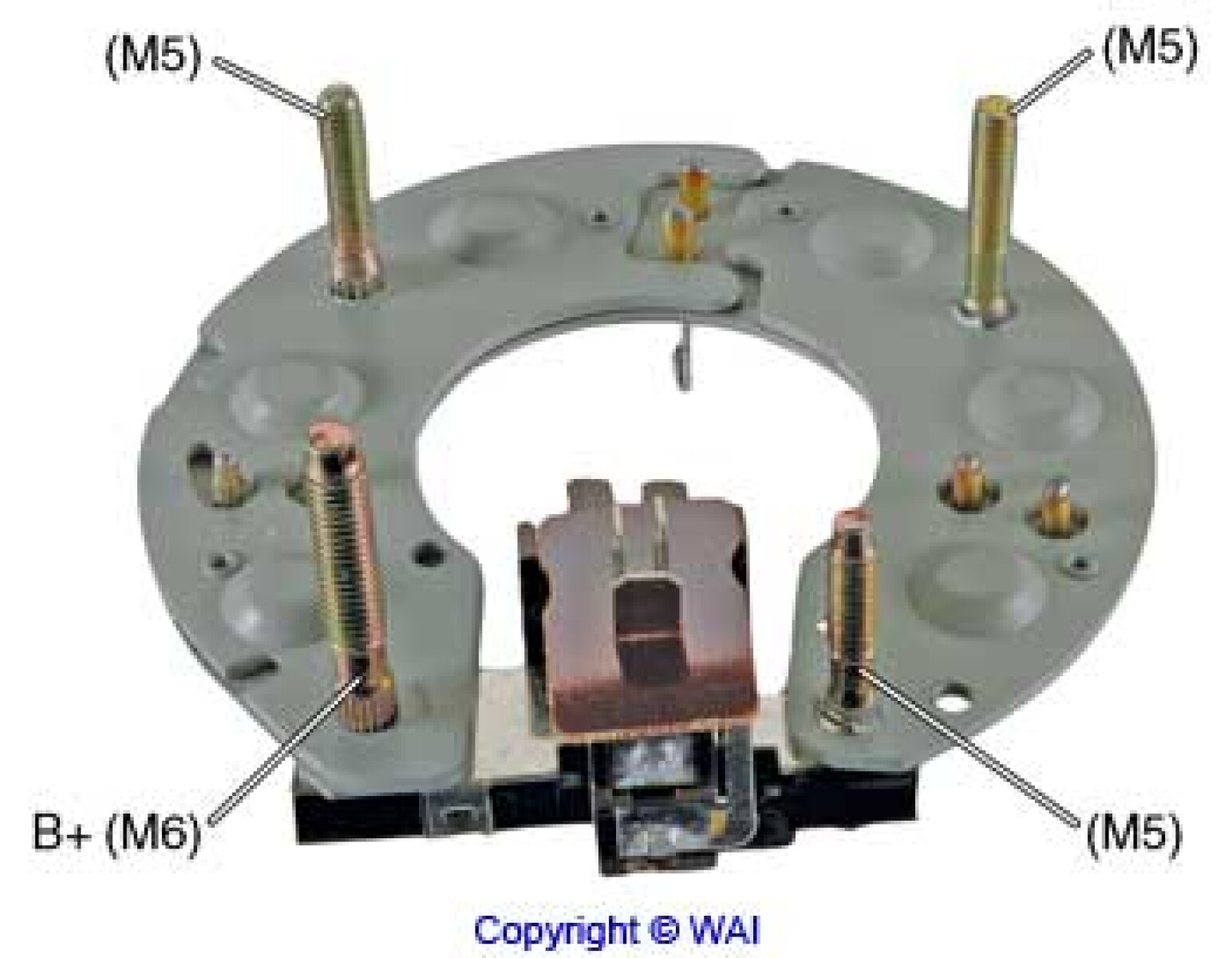 (M5)

(M5)

B+ (M6)

(M5)

Copyright © WAI